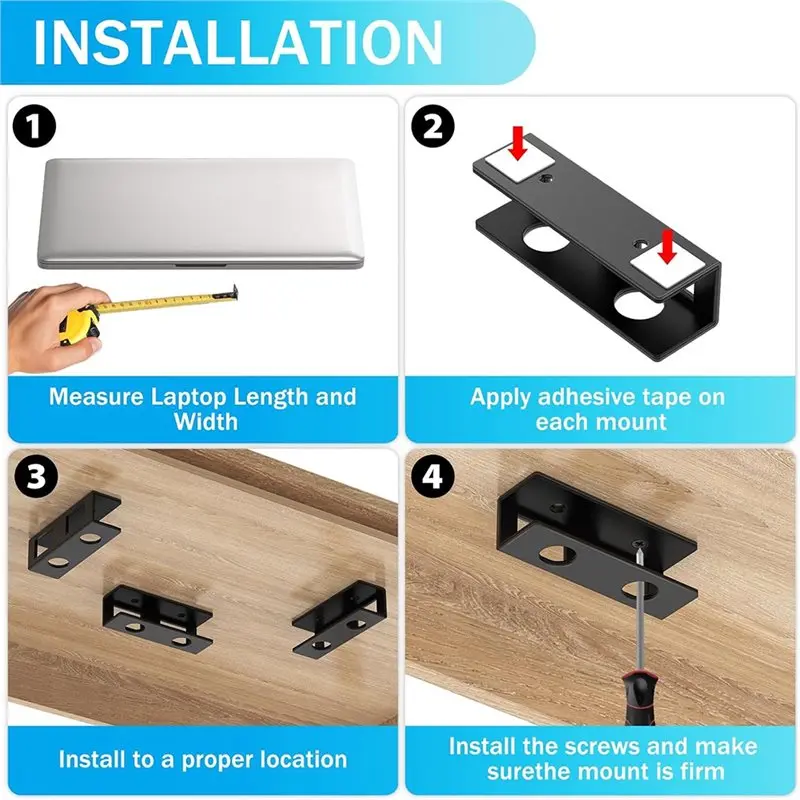 INSTALLATION

1

Measure Laptop Length and Width

2

Apply adhesive tape on each mount

3

Install to a proper location

4

Install the screws and make surethe mount is firm