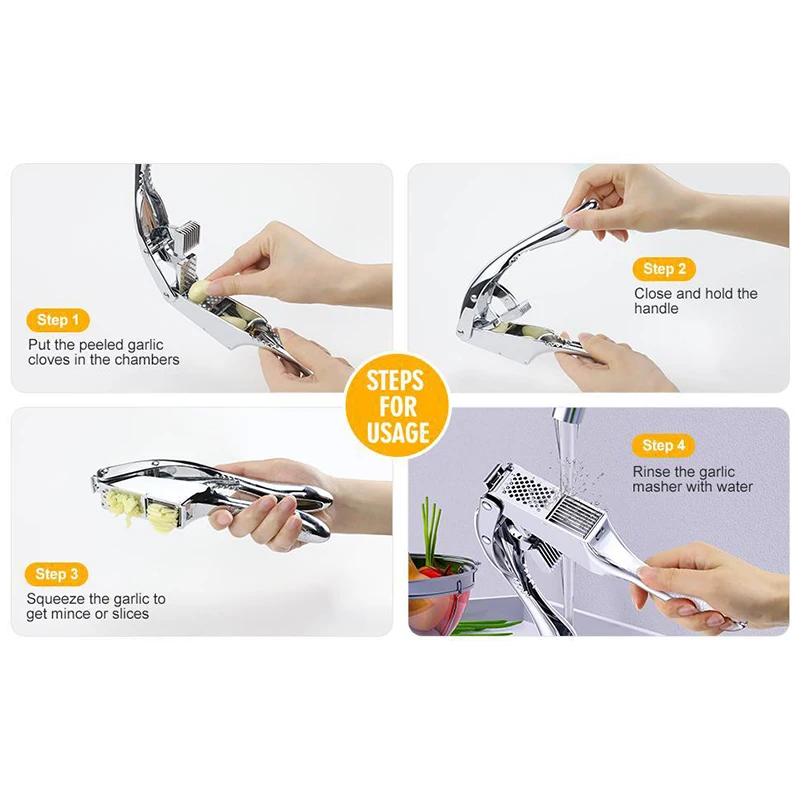 Step 1
Put the peeled garlic cloves in the chambers

Step 2
Close and hold the handle

STEPS FOR USAGE

Step 3
Squeeze the garlic to get mince or slices

Step 4
Rinse the garlic masher with water