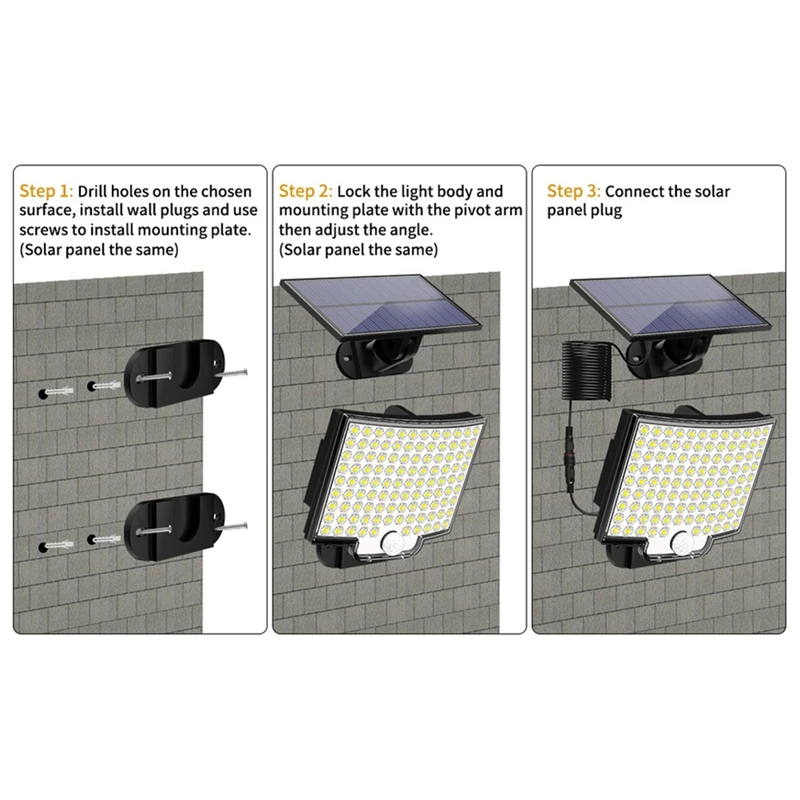 Step 1: Drill holes on the chosen surface, install wall plugs and use screws to install mounting plate. (Solar panel the same)

Step 2: Lock the light body and mounting plate with the pivot arm then adjust the angle. (Solar panel the same)

Step 3: Connect the solar panel plug