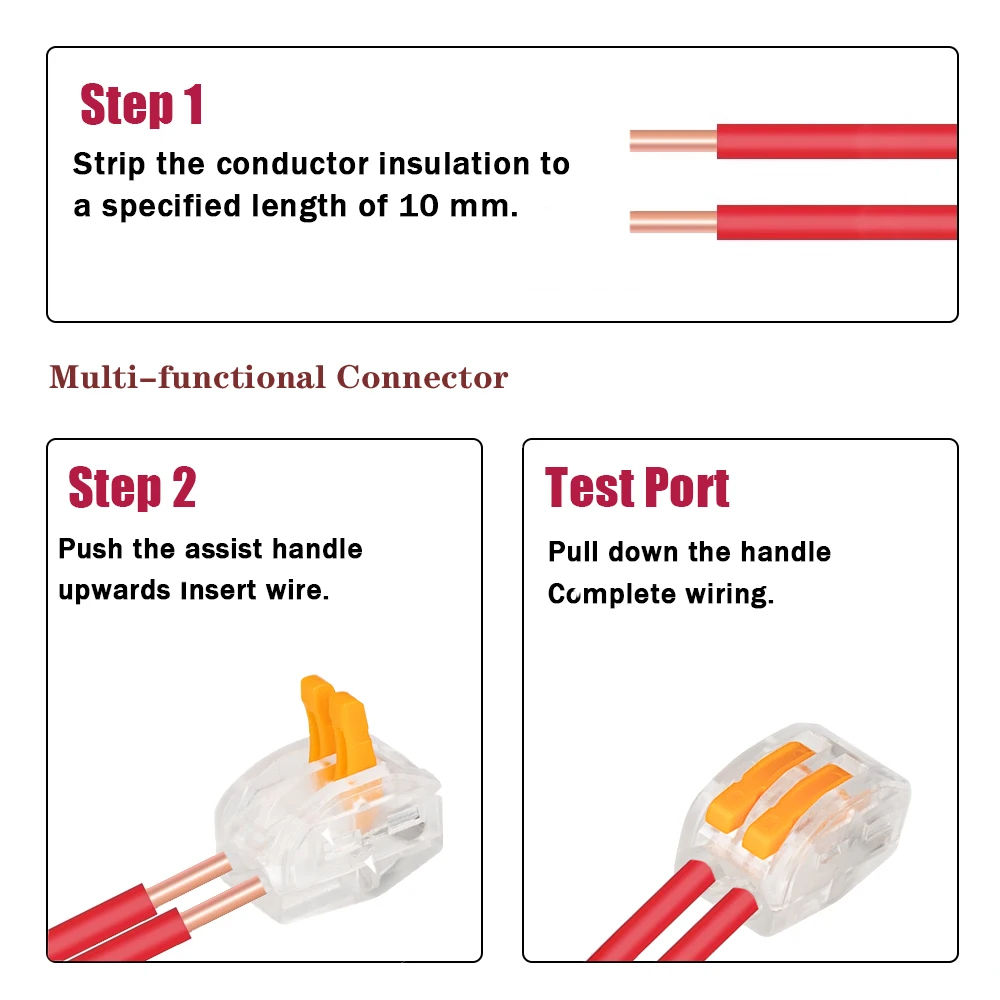 Step 1

Strip the conductor insulation to a specified length of 10 mm.

Multi–functional Connector

Step 2

Push the assist handle upwards Insert wire.

Test Port

Pull down the handle Complete wiring.