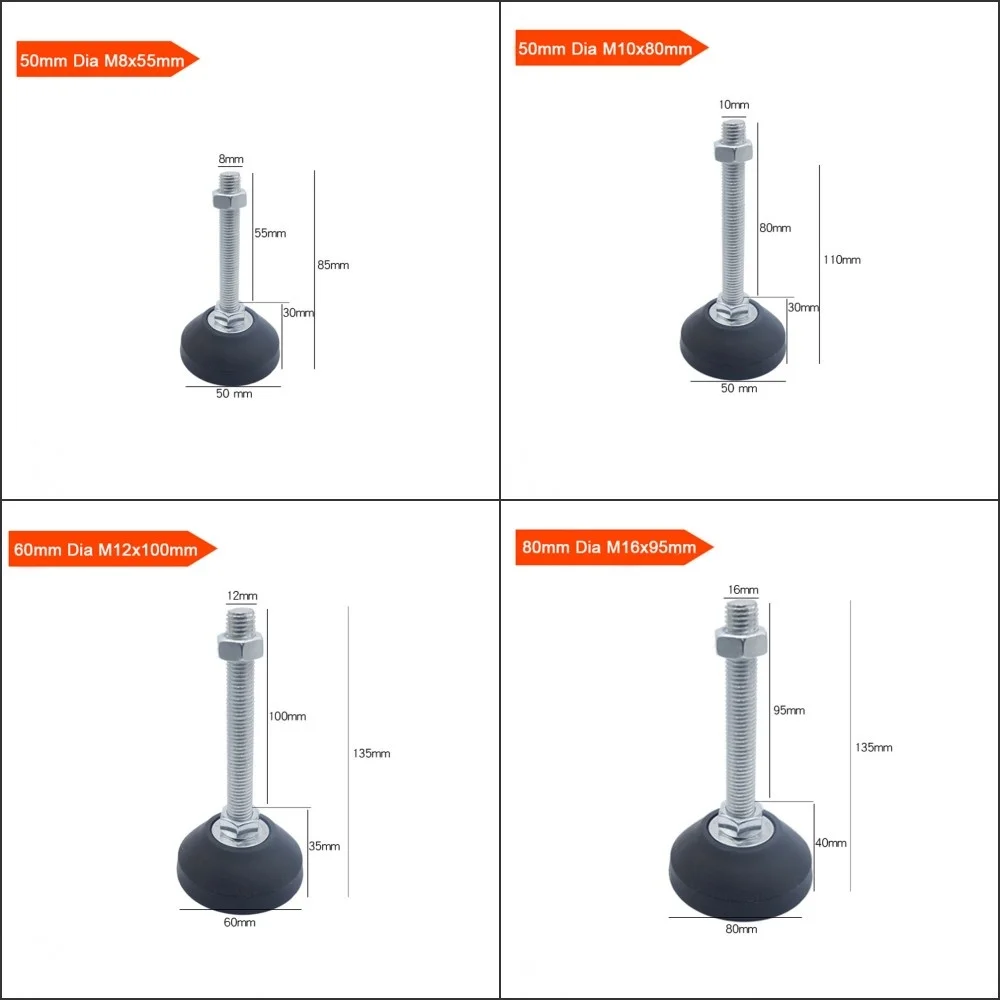 50mm Dia M8x55mm

8mm
55mm
85mm
30mm
50 mm

50mm Dia M10x80mm

10mm
80mm
110mm
30mm
50 mm

60mm Dia M12x100mm

12mm
100mm
135mm
35mm
60mm

80mm Dia M16x95mm

16mm
95mm
135mm
40mm
80mm