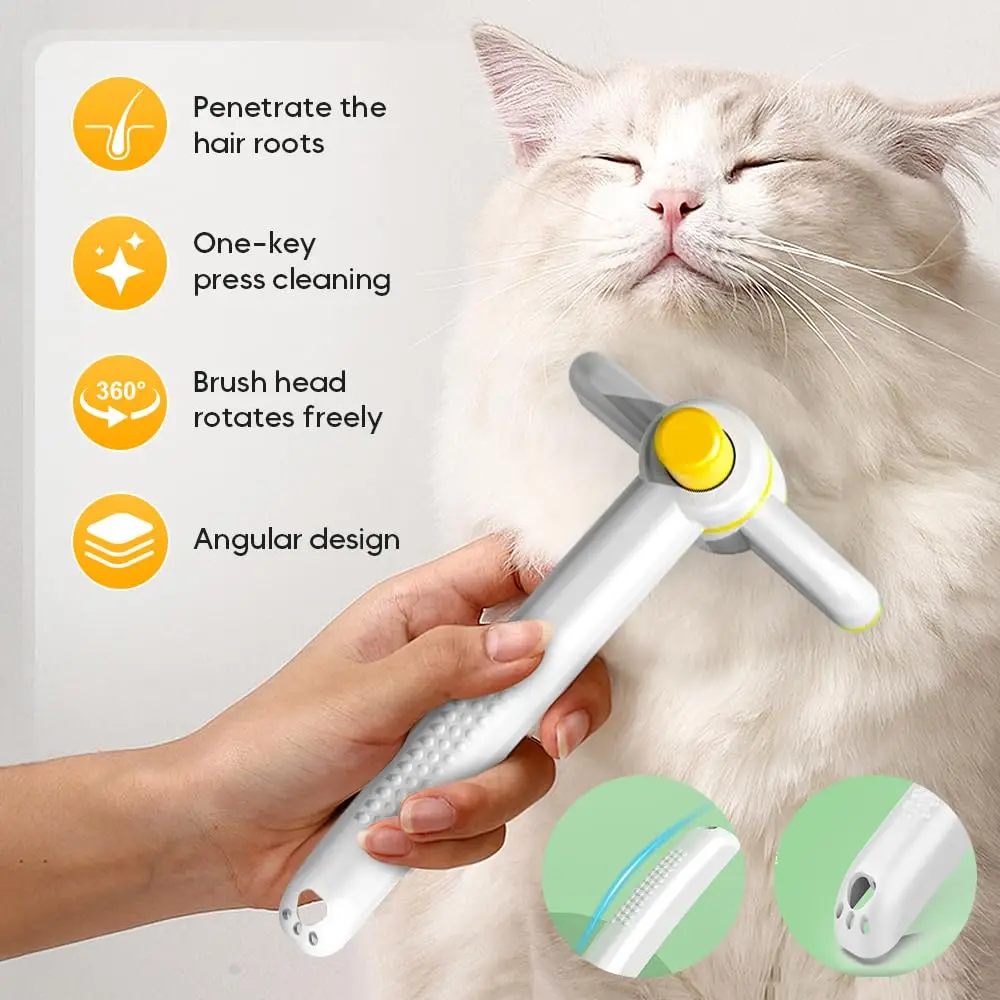 Penetrate the hair roots

One-key press cleaning

360°

Brush head rotates freely

Angular design