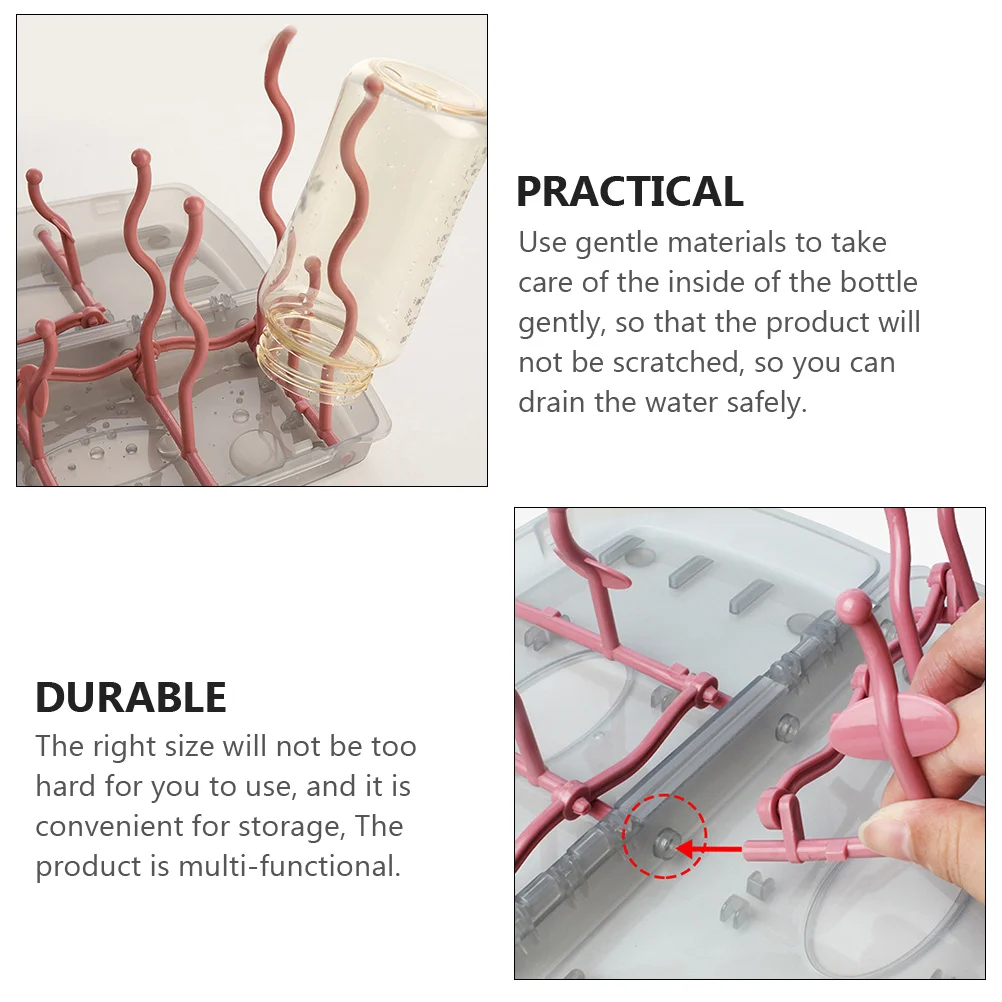 PRACTICAL
Use gentle materials to take care of the inside of the bottle gently, so that the product will not be scratched, so you can drain the water safely.

DURABLE
The right size will not be too hard for you to use, and it is convenient for storage, The product is multi-functional.