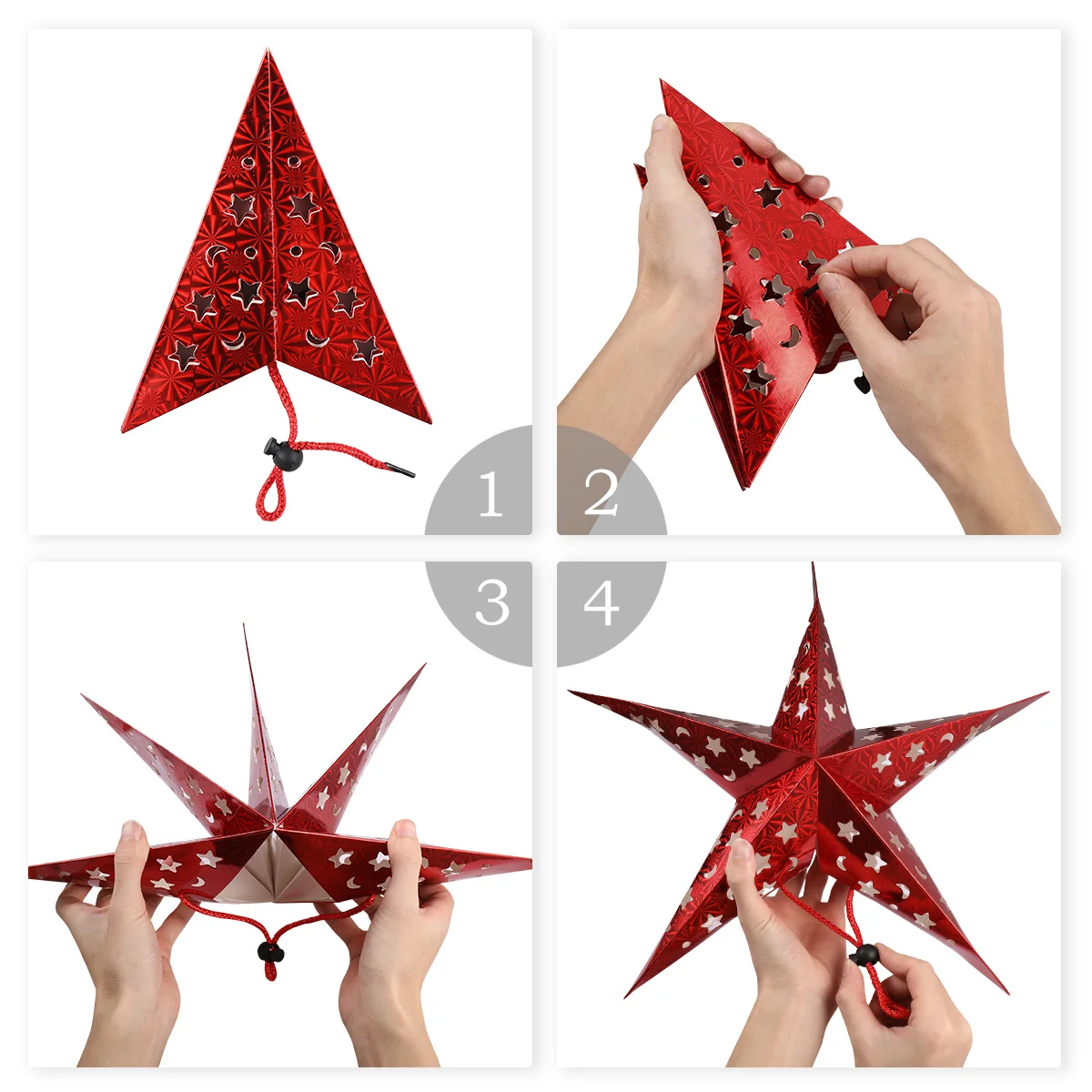 1
2
3
4