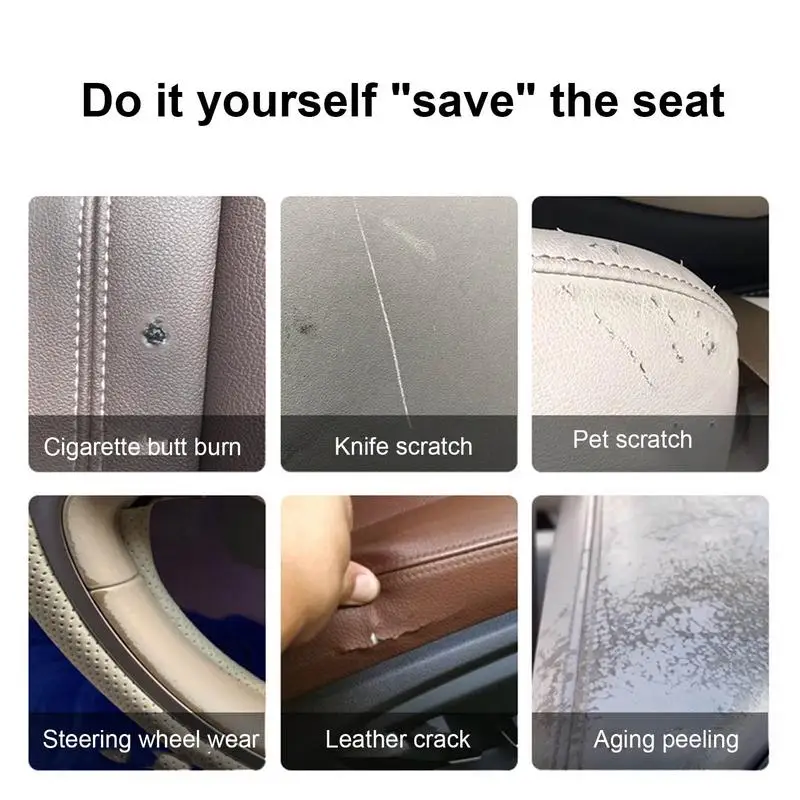 Do it yourself "save" the seat

Cigarette butt burn

Knife scratch

Pet scratch

Steering wheel wear

Leather crack

Aging peeling