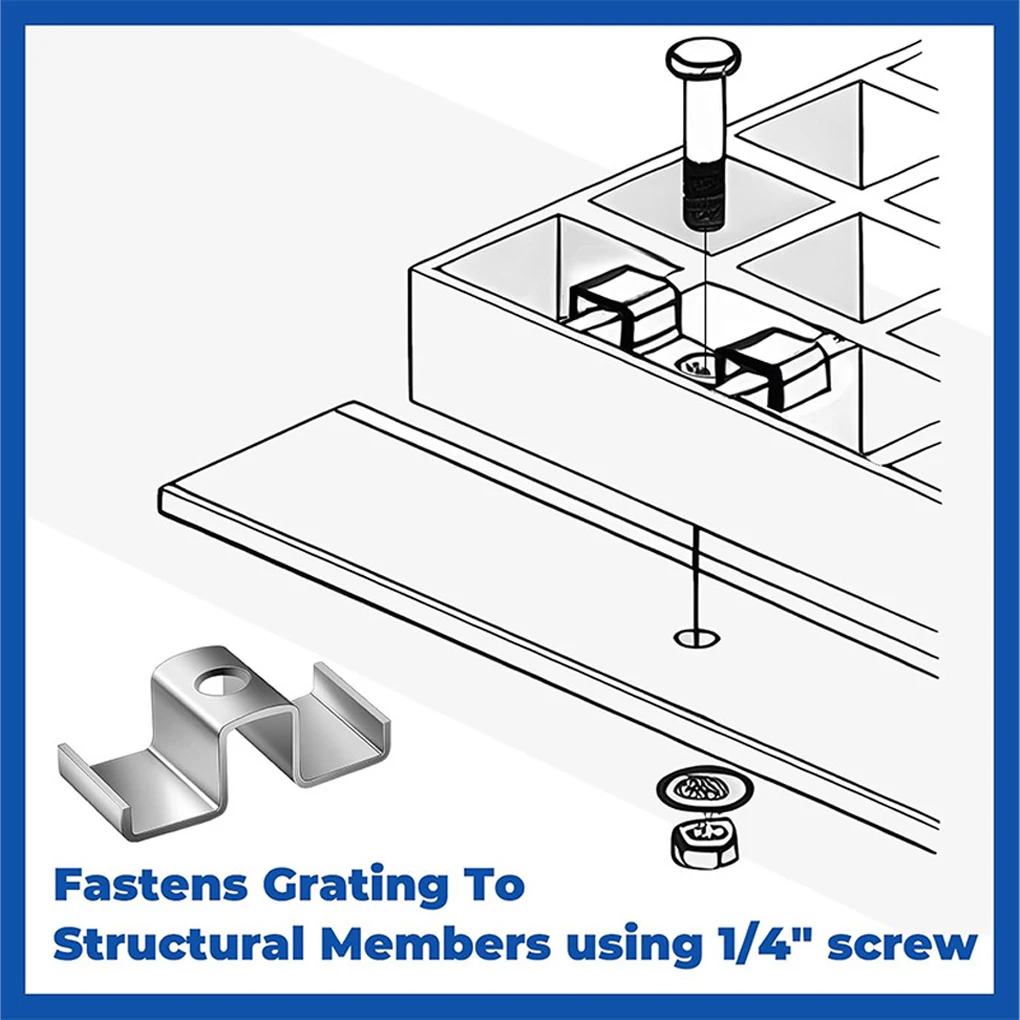 Fastens Grating To Structural Members using 1/4" screw