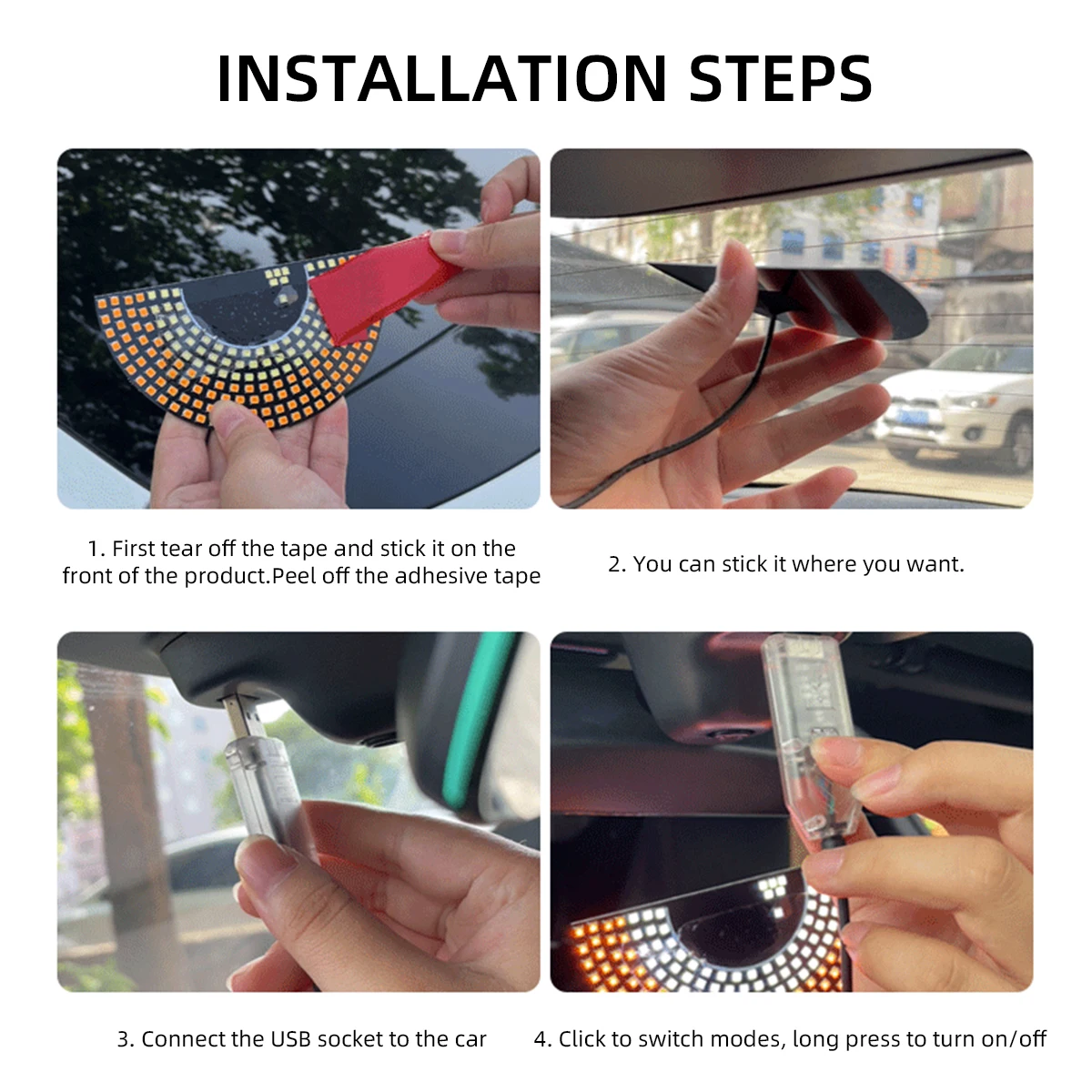 INSTALLATION STEPS

1. First tear off the tape and stick it on the front of the product.Peel off the adhesive tape

2. You can stick it where you want.

3. Connect the USB socket to the car

4. Click to switch modes, long press to turn on/off