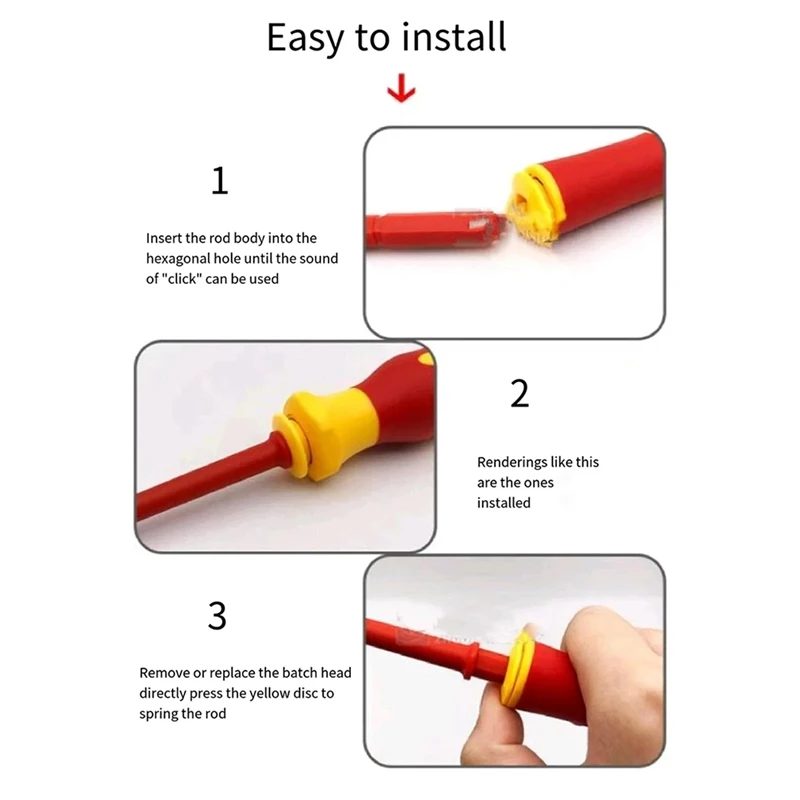 Easy to install

1

Insert the rod body into the hexagonal hole until the sound of "click" can be used

2

Renderings like this are the ones installed

3

Remove or replace the batch head directly press the yellow disc to spring the rod