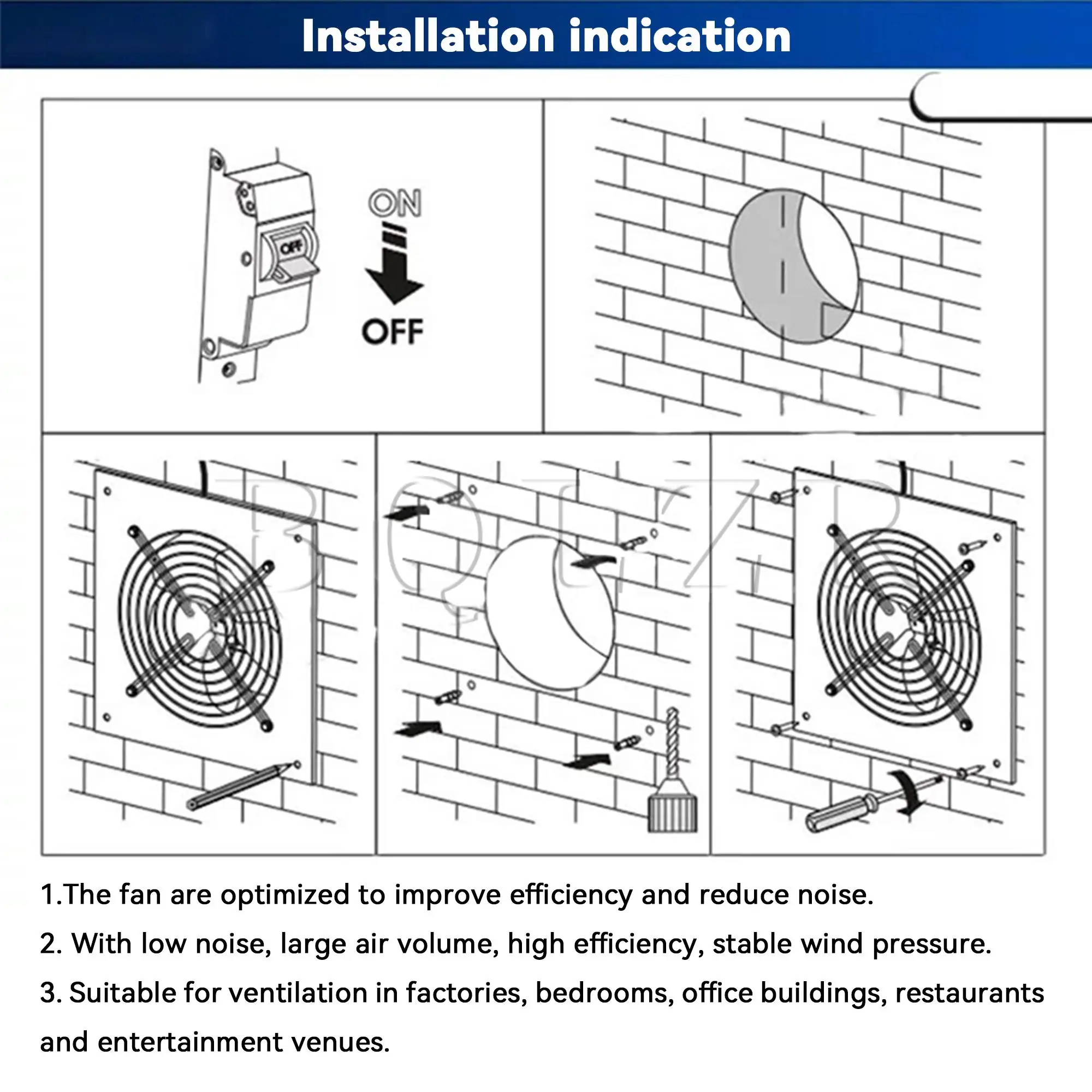 Installation indication

OFF

ON

OFF

BQLZR

1.The fan are optimized to improve efficiency and reduce noise.

2. With low noise, large air volume, high efficiency, stable wind pressure.

3. Suitable for ventilation in factories, bedrooms, office buildings, restaurants and entertainment venues.