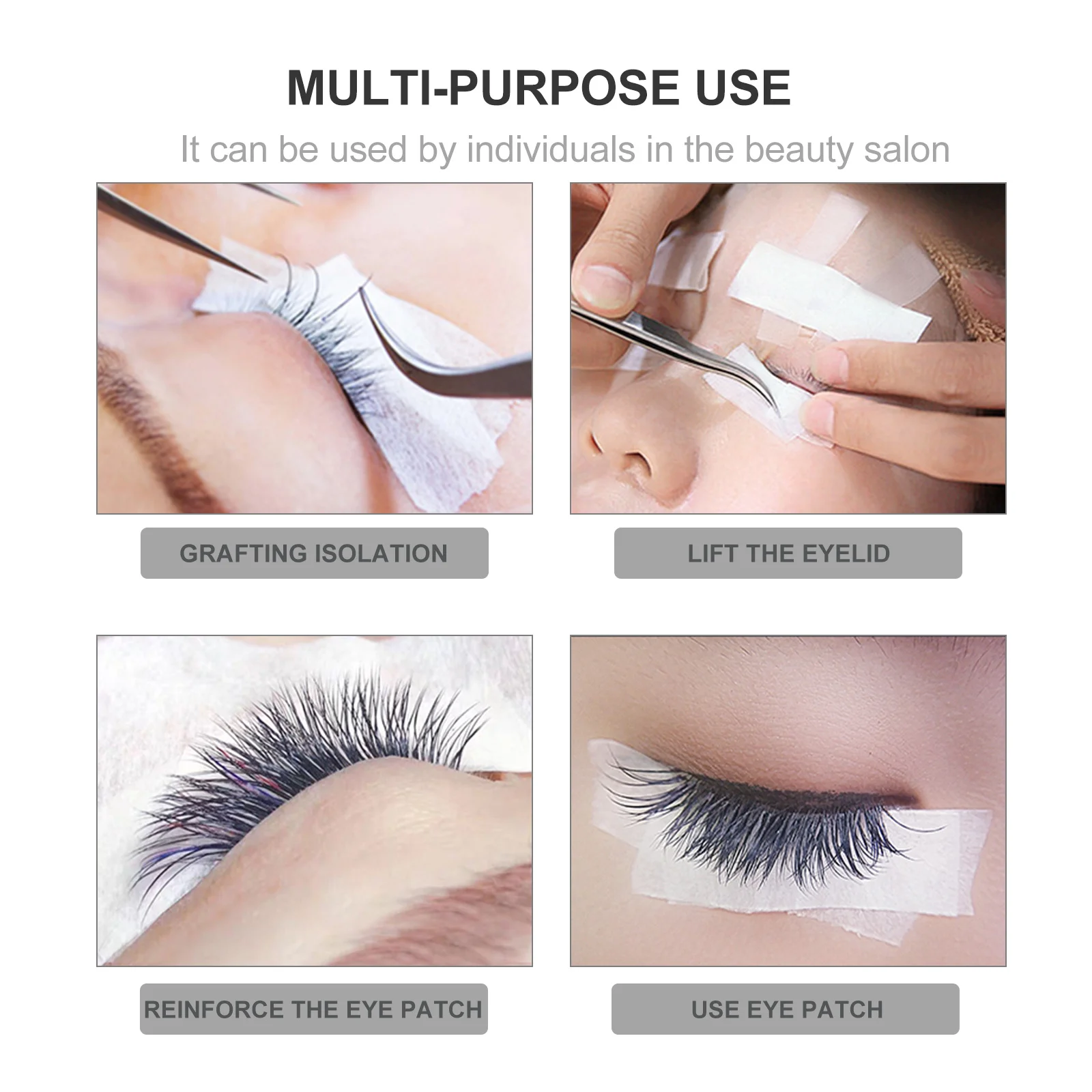 MULTI-PURPOSE USE

It can be used by individuals in the beauty salon

GRAFTING ISOLATION

LIFT THE EYELID

REINFORCE THE EYE PATCH

USE EYE PATCH