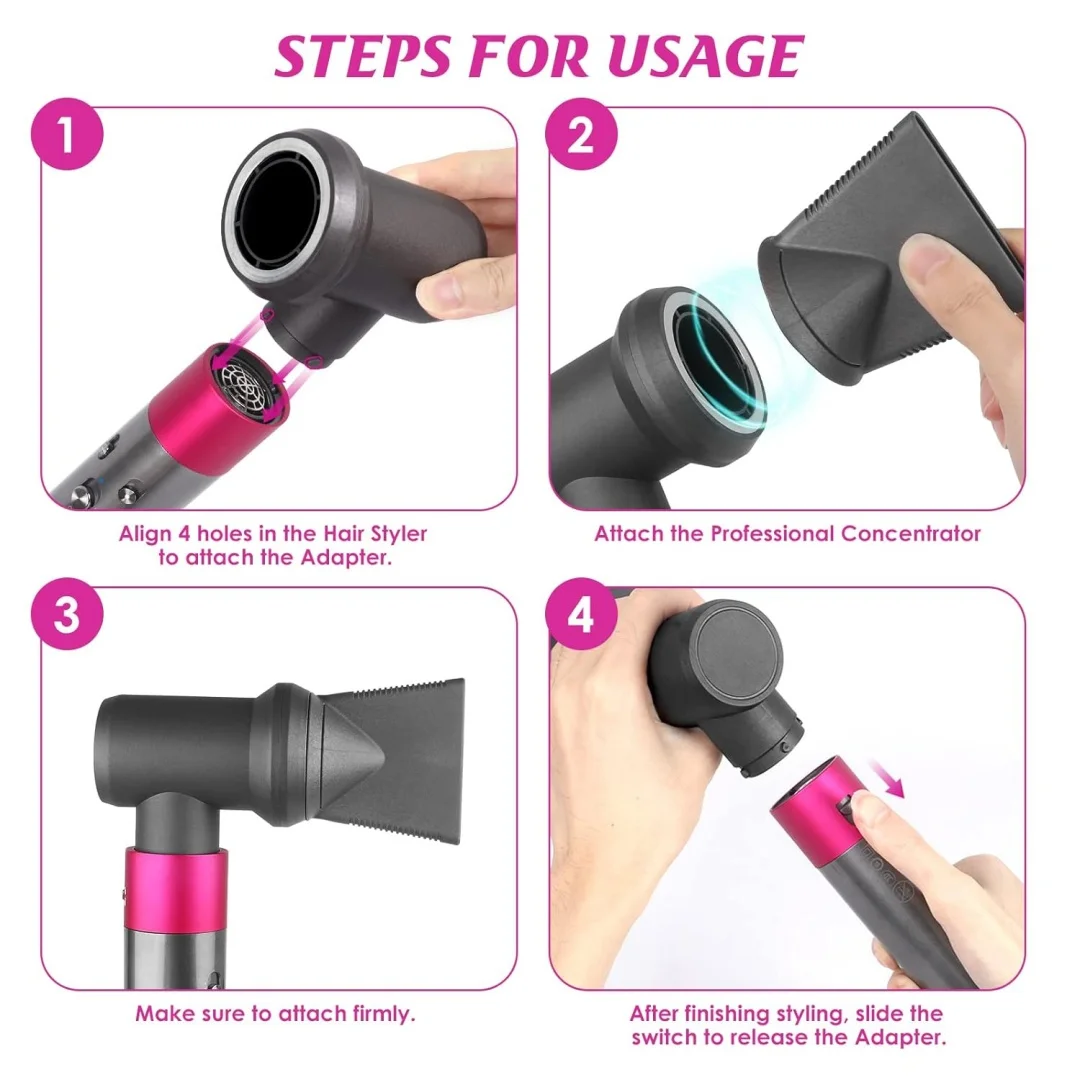 STEPS FOR USAGE

1

Align 4 holes in the Hair Styler to attach the Adapter.

2

Attach the Professional Concentrator

3

Make sure to attach firmly.

4

After finishing styling, slide the switch to release the Adapter.