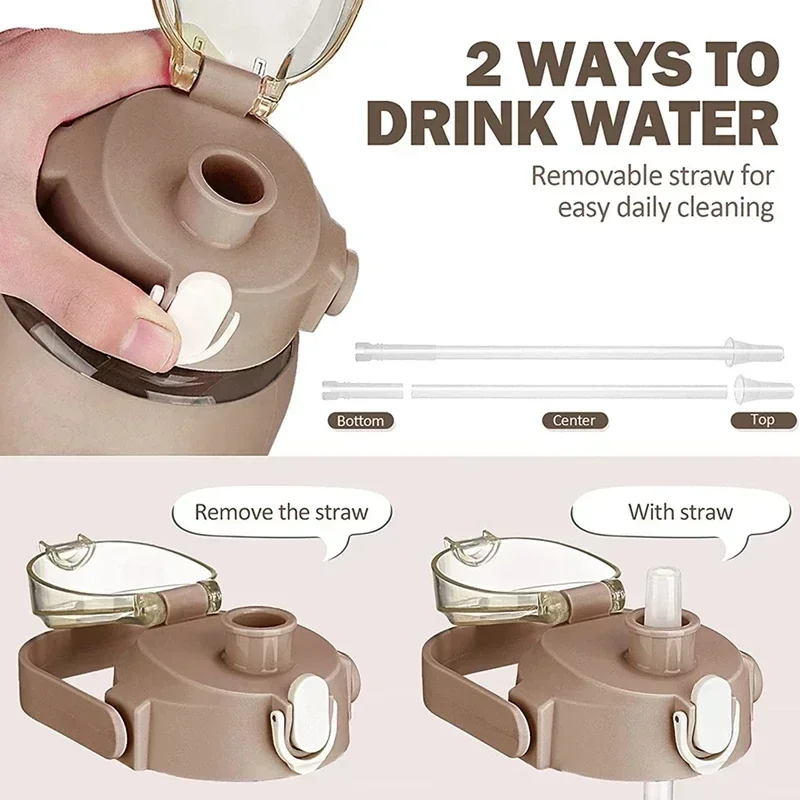 2 WAYS TO DRINK WATER

Removable straw for easy daily cleaning

Bottom
Center
Top

Remove the straw

With straw