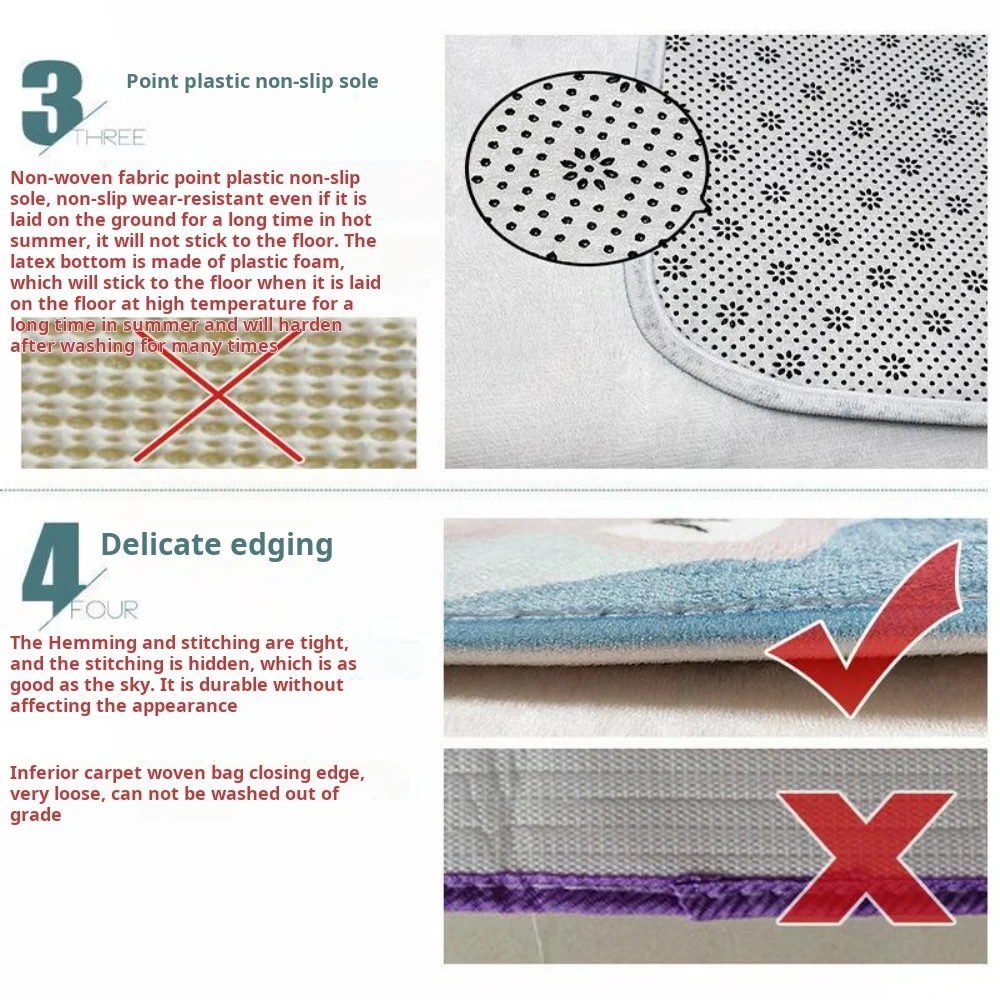 3 THREE

Point plastic non-slip sole

Non-woven fabric point plastic non-slip sole, non-slip wear-resistant even if it is laid on the ground for a long time in hot summer, it will not stick to the floor. The latex bottom is made of plastic foam, which will stick to the floor when it is laid on the floor at high temperature for a long time in summer and will harden after washing for many times

4 FOUR

Delicate edging

The Hemming and stitching are tight, and the stitching is hidden, which is as good as the sky. It is durable without affecting the appearance

Inferior carpet woven bag closing edge, very loose, can not be washed out of grade