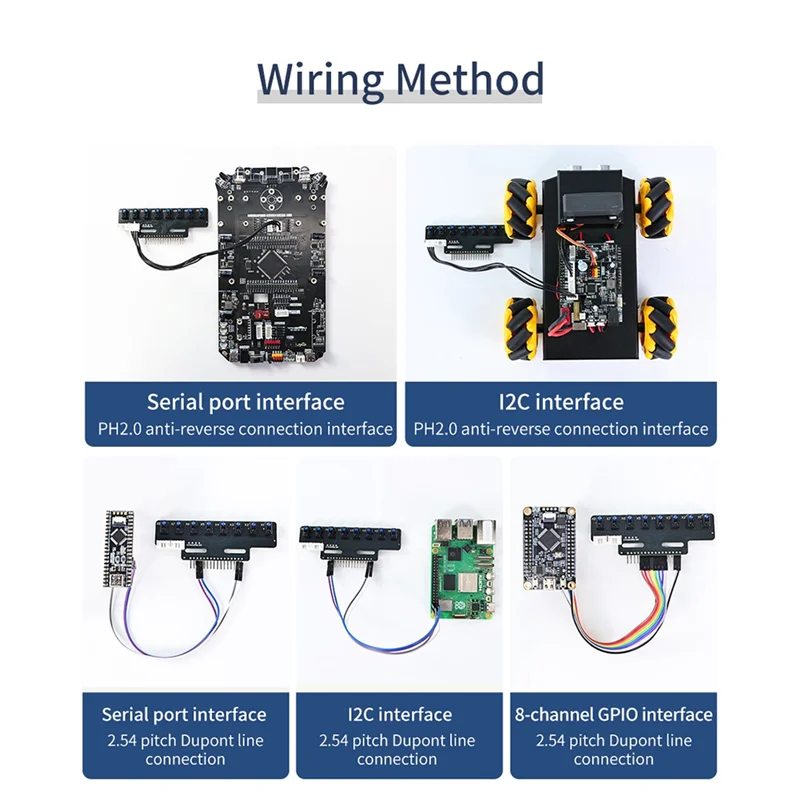 Wiring Method

Serial port interface
PH2.0 anti-reverse connection interface

I2C interface
PH2.0 anti-reverse connection interface

Serial port interface
2.54 pitch Dupont line connection

I2C interface
2.54 pitch Dupont line connection

8-channel GPIO interface
2.54 pitch Dupont line connection