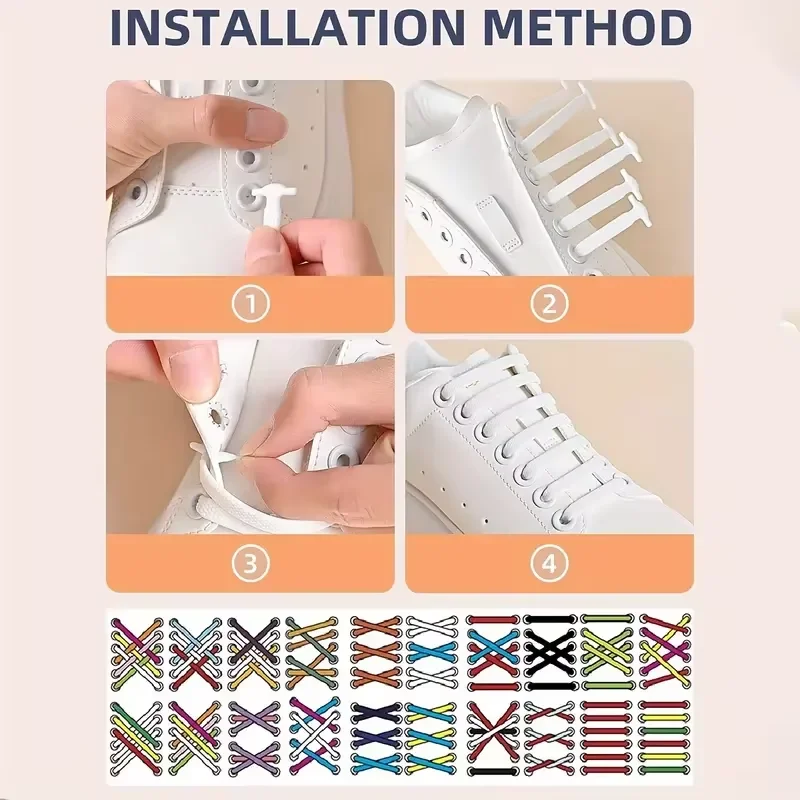 INSTALLATION METHOD

①

②

③

④