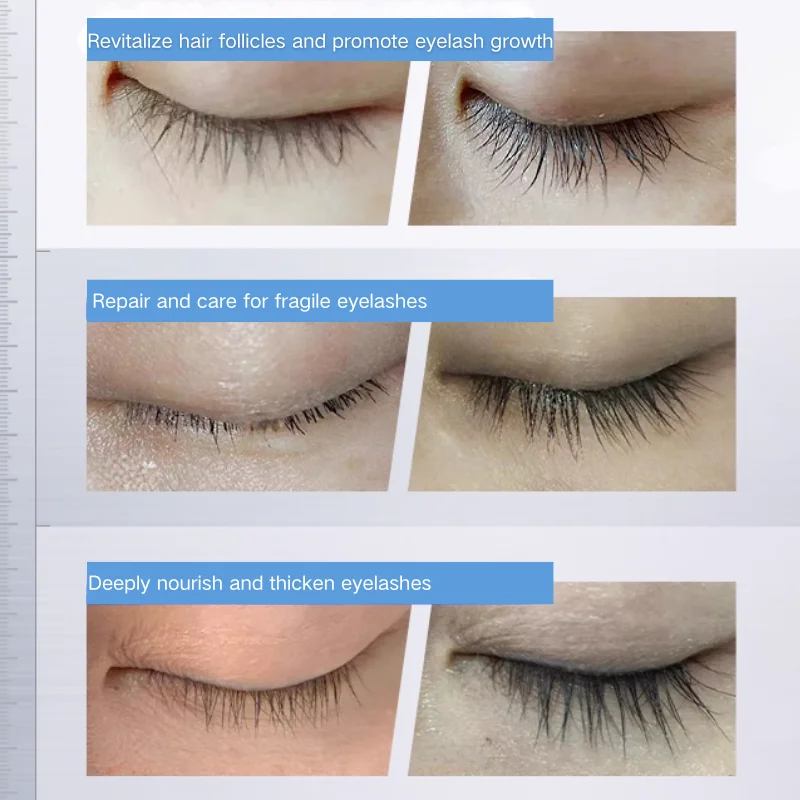 Revitalize hair follicles and promote eyelash growth

Repair and care for fragile eyelashes

Deeply nourish and thicken eyelashes