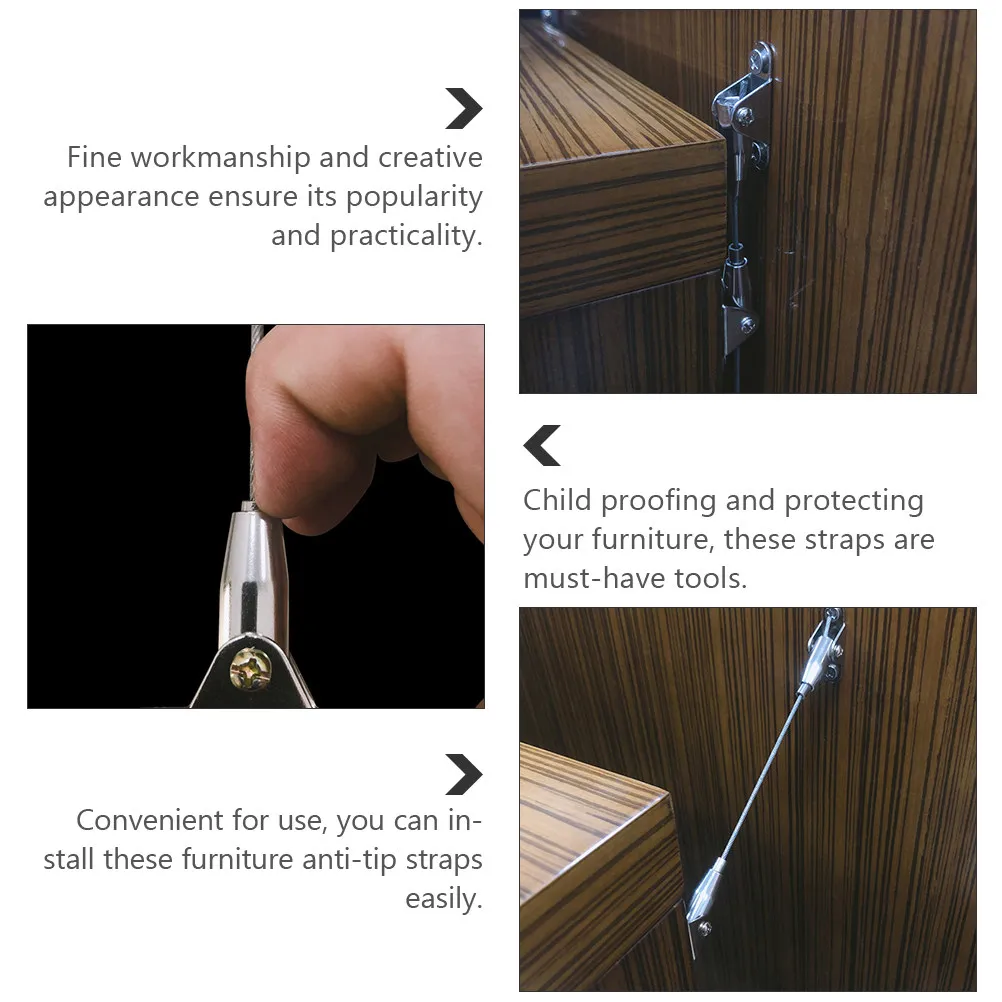 Fine workmanship and creative appearance ensure its popularity and practicality.

Child proofing and protecting your furniture, these straps are must-have tools.

Convenient for use, you can install these furniture anti-tip straps easily.