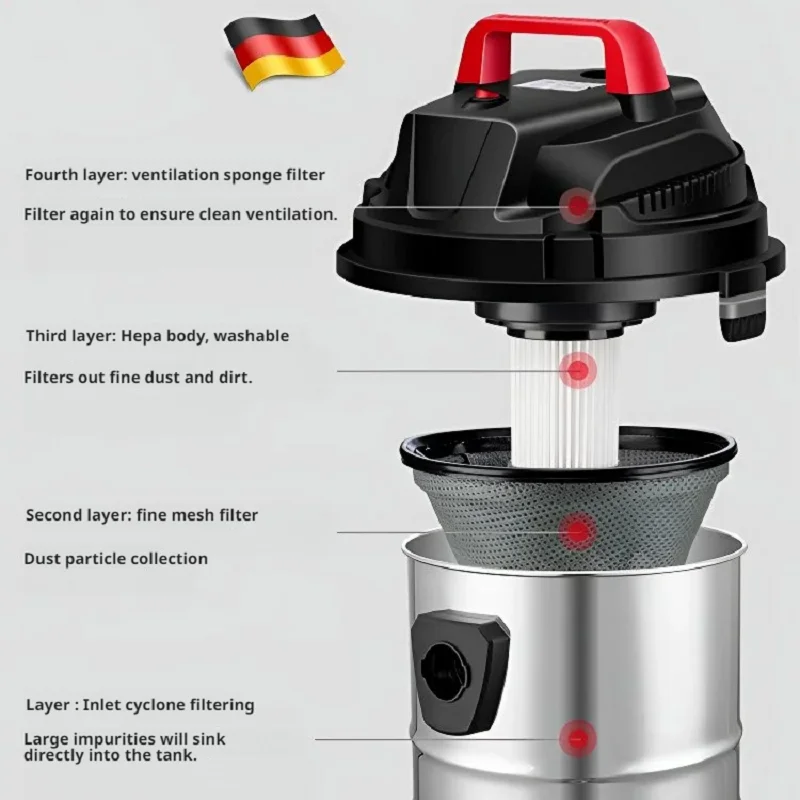 Fourth layer: ventilation sponge filter

Filter again to ensure clean ventilation.

Third layer: Hepa body, washable

Filters out fine dust and dirt.

Second layer: fine mesh filter

Dust particle collection

Layer : Inlet cyclone filtering

Large impurities will sink directly into the tank.