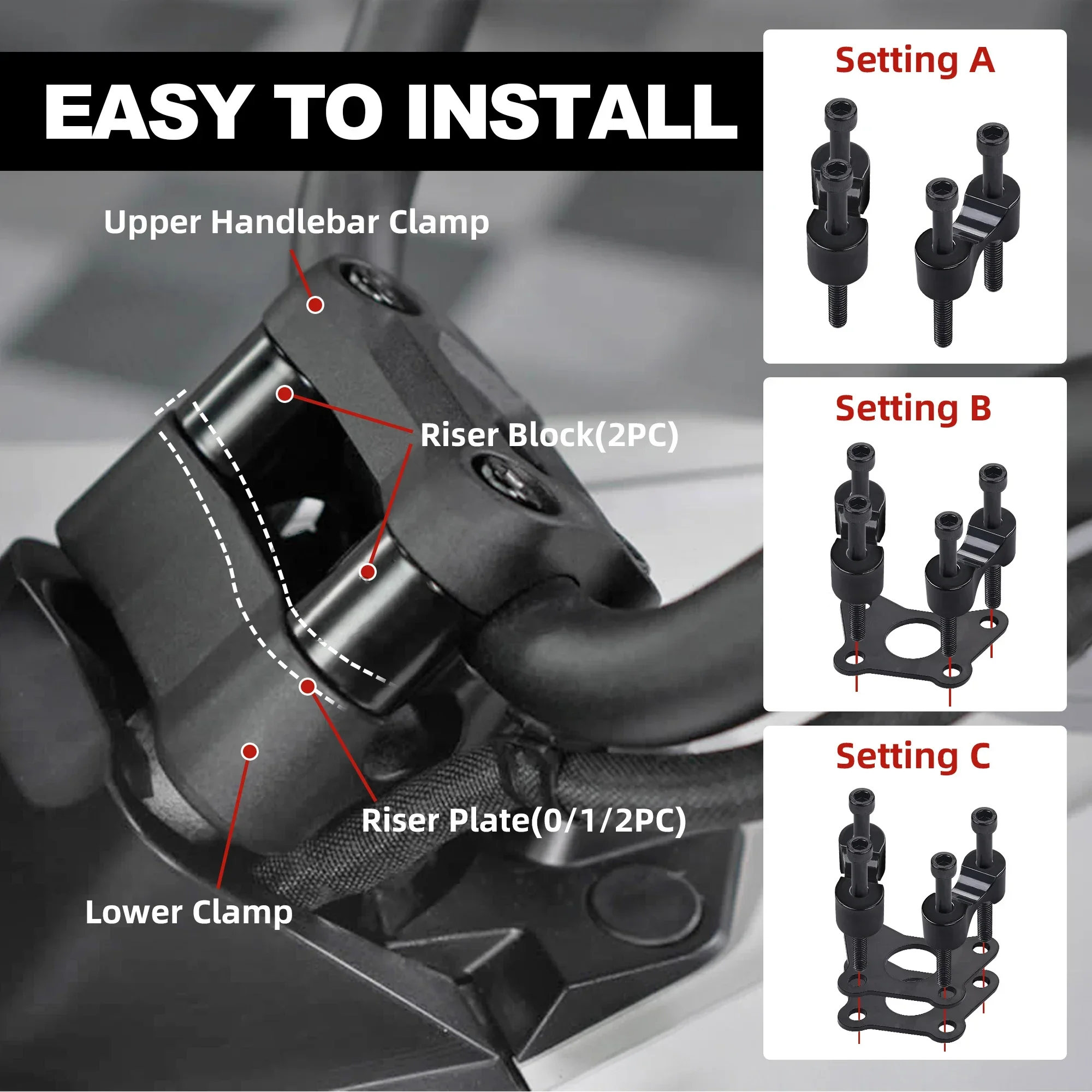 EASY TO INSTALL

Upper Handlebar Clamp

Riser Block(2PC)

Riser Plate(0/1/2PC)

Lower Clamp

Setting A

Setting B

Setting C