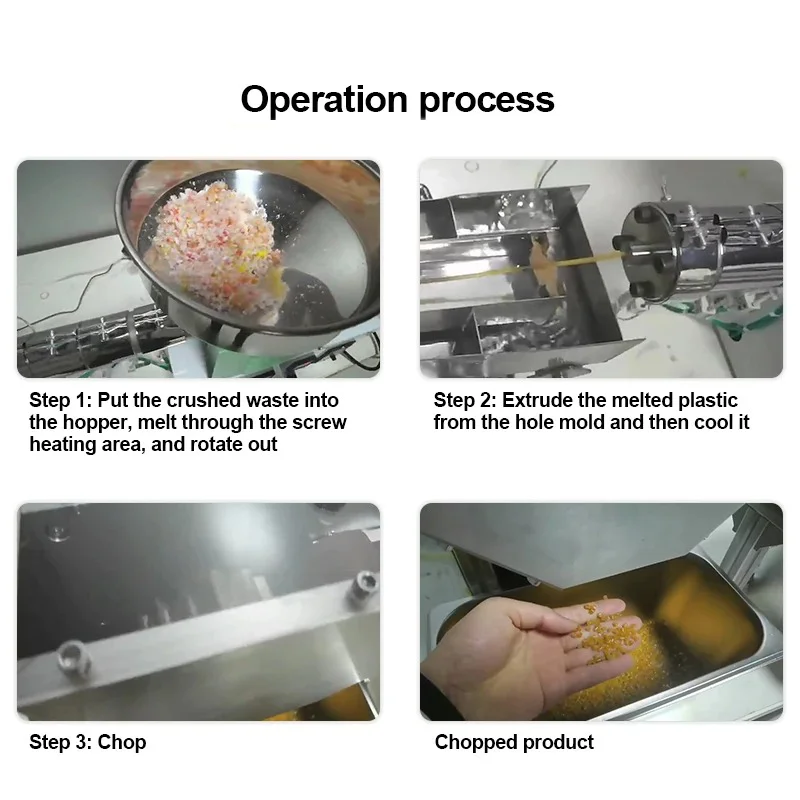 Operation process

Step 1: Put the crushed waste into the hopper, melt through the screw heating area, and rotate out

Step 2: Extrude the melted plastic from the hole mold and then cool it

Step 3: Chop

Chopped product