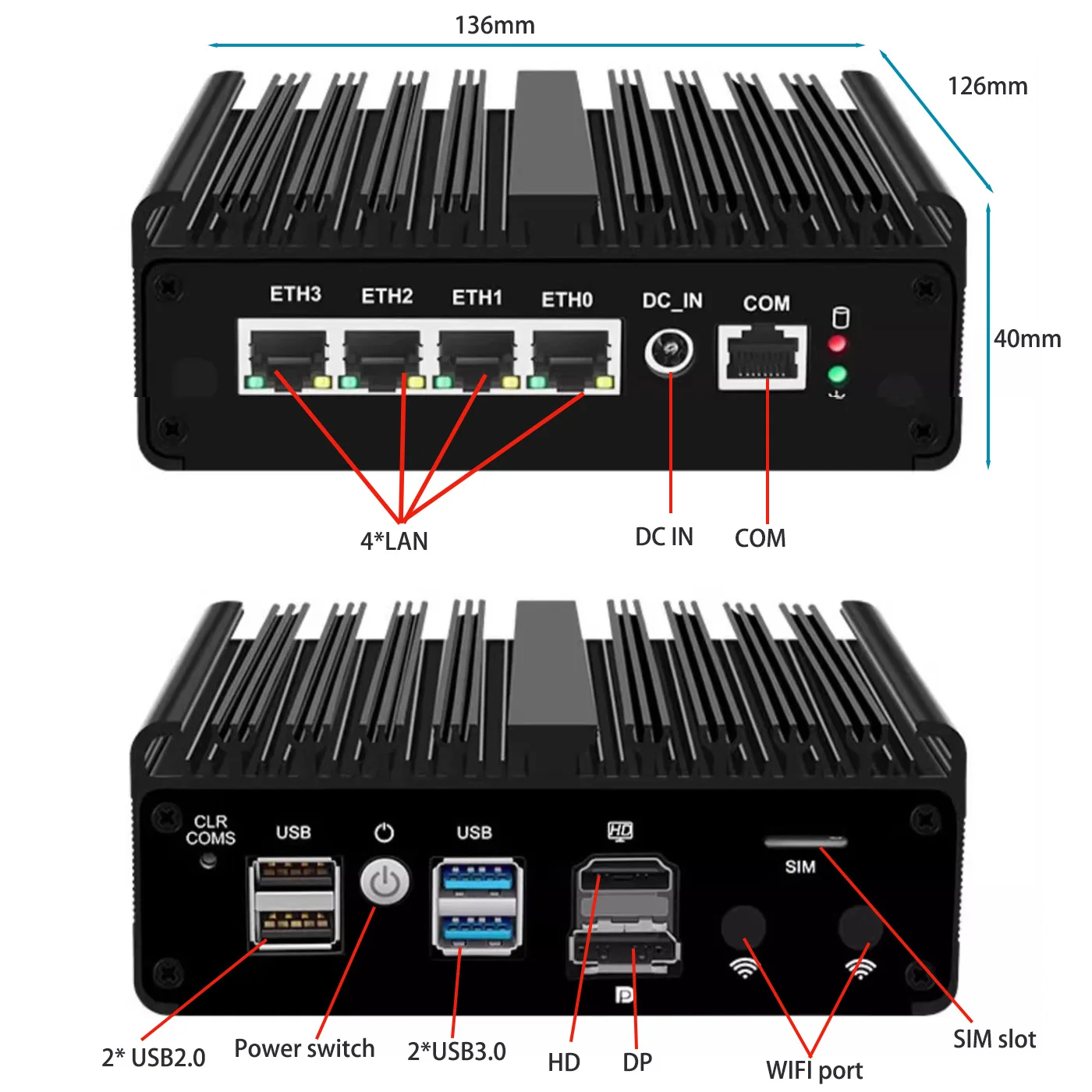 136mm

126mm

40mm

ETH3 ETH2 ETH1 ETH0 DC_IN COM

4*LAN

DC IN

COM

CLR COMS

USB

USB

HD

SIM

2* USB2.0

Power switch

2*USB3.0

HD

DP

WIFI port

SIM slot