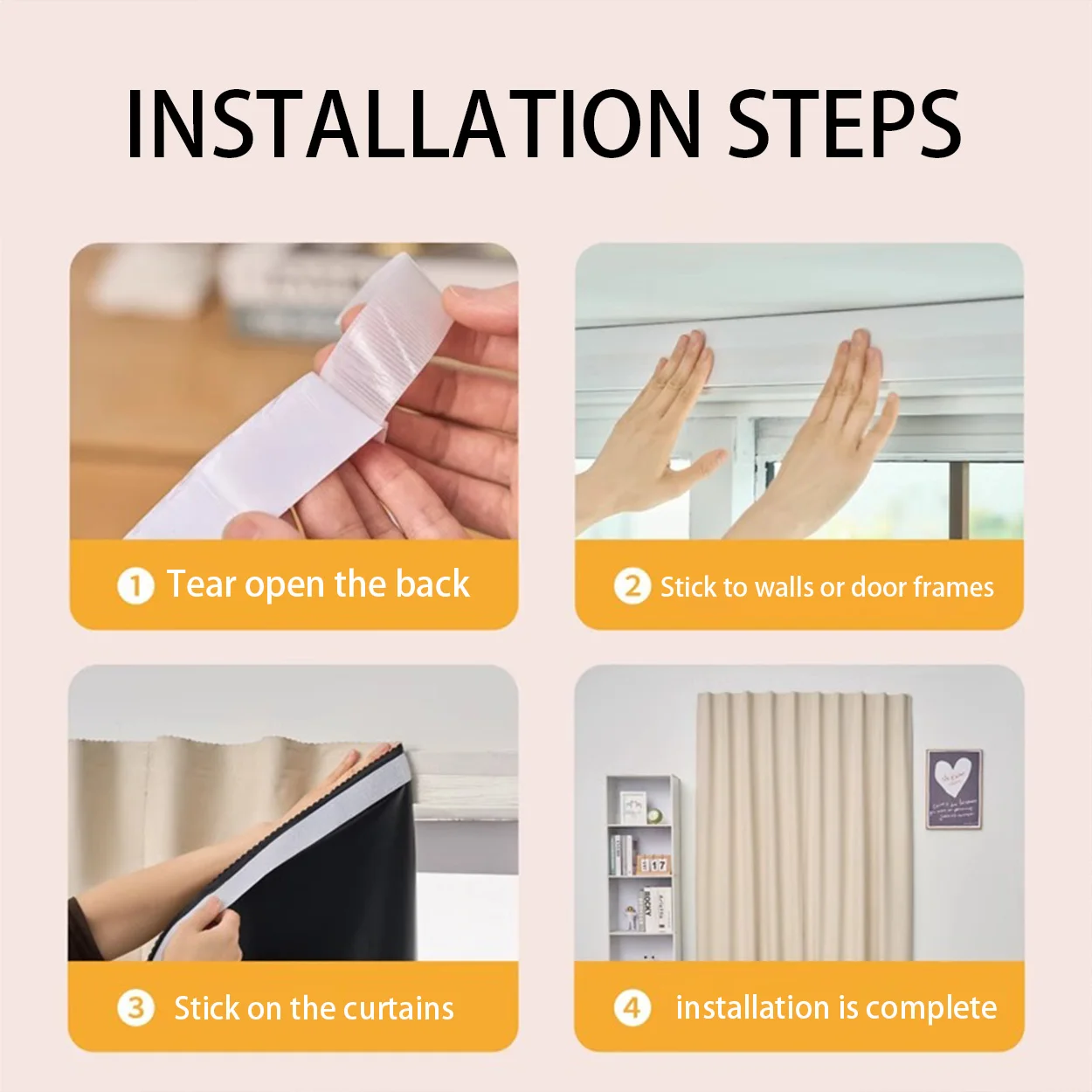 INSTALLATION STEPS

1 Tear open the back

2 Stick to walls or door frames

3 Stick on the curtains

4 installation is complete