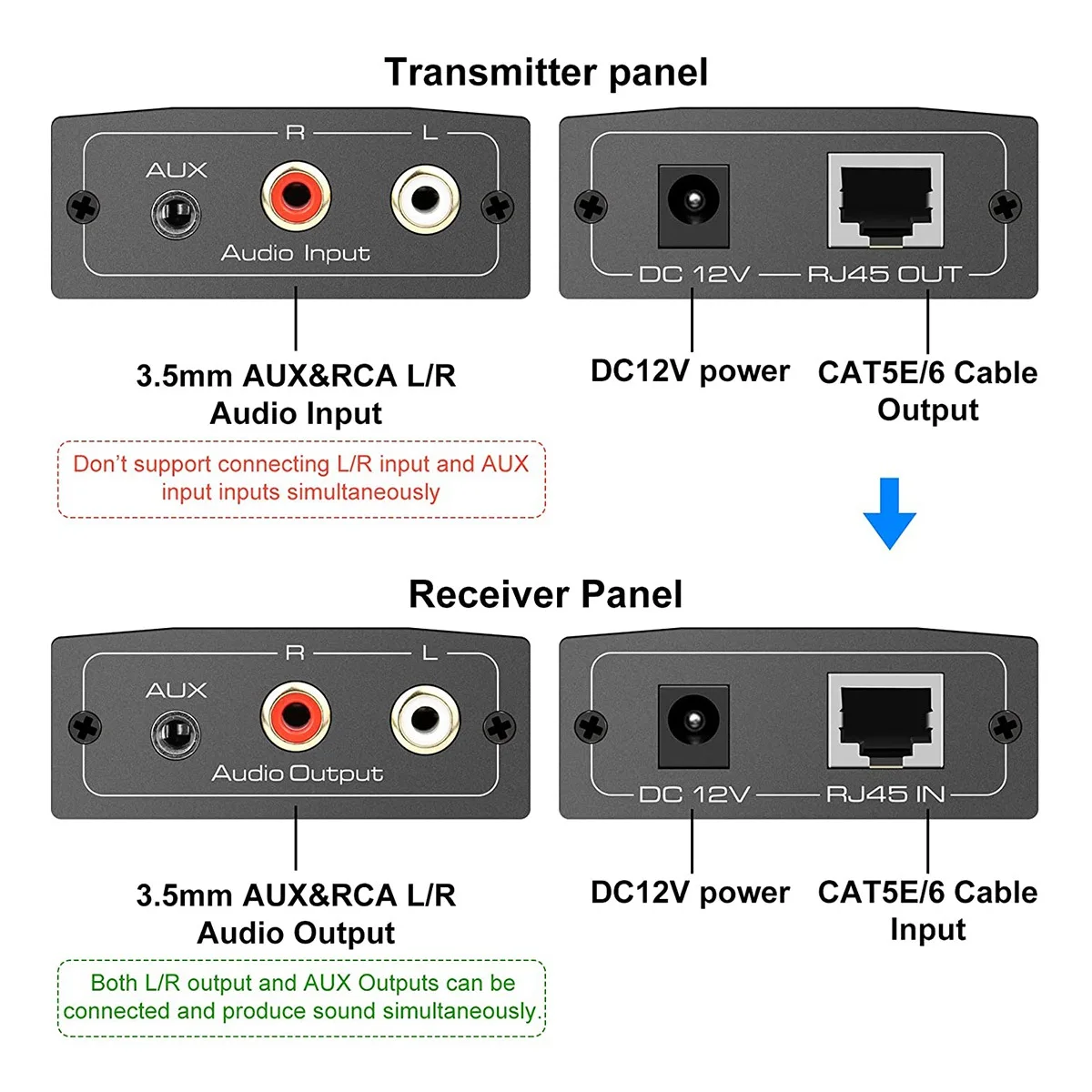 Transmitter panel

R L
AUX
Audio Input

DC 12V RJ45 OUT

3.5mm AUX&RCA L/R Audio Input

Don't support connecting L/R input and AUX input inputs simultaneously

DC12V power

CAT5E/6 Cable Output

Receiver Panel

R L
AUX
Audio Output

DC 12V RJ45 IN

3.5mm AUX&RCA L/R Audio Output

Both L/R output and AUX Outputs can be connected and produce sound simultaneously.

DC12V power

CAT5E/6 Cable Input