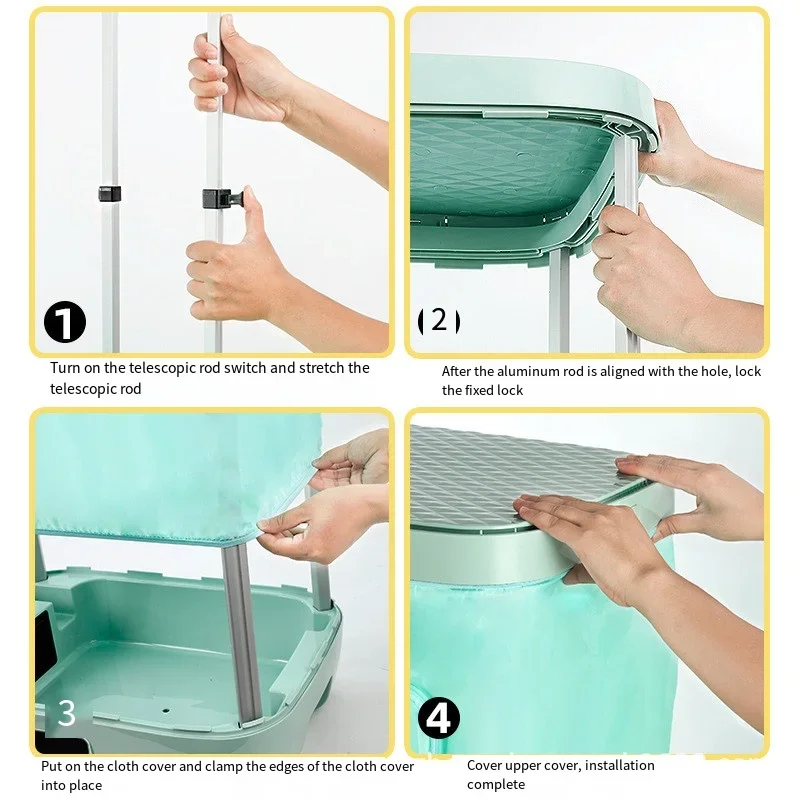 1

Turn on the telescopic rod switch and stretch the telescopic rod

(2)

After the aluminum rod is aligned with the hole, lock the fixed lock

3

Put on the cloth cover and clamp the edges of the cloth cover into place

4

Cover upper cover, installation complete