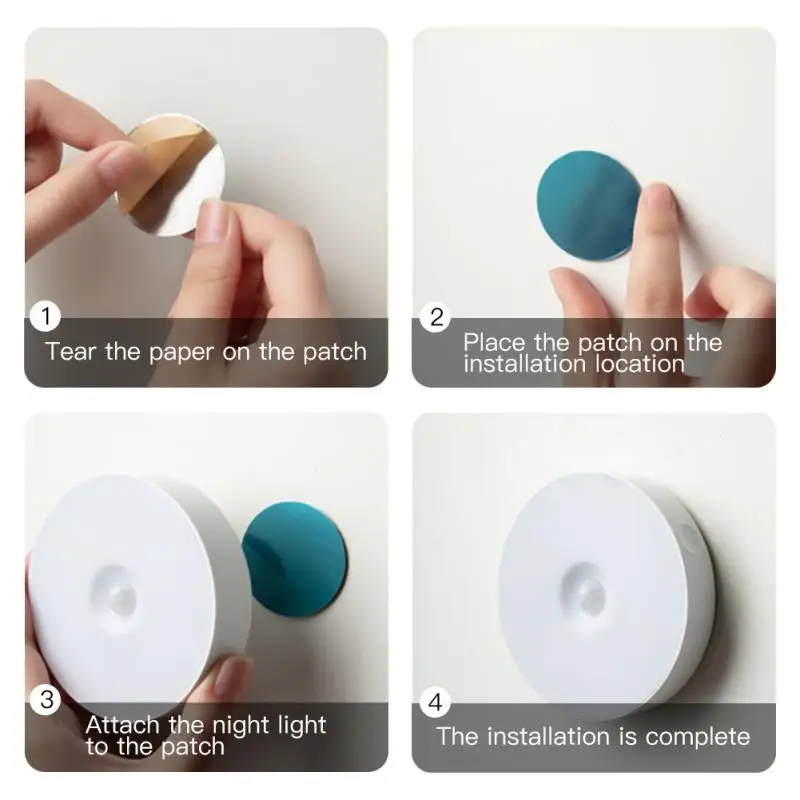 1
Tear the paper on the patch

2
Place the patch on the installation location

3
Attach the night light to the patch

4
The installation is complete