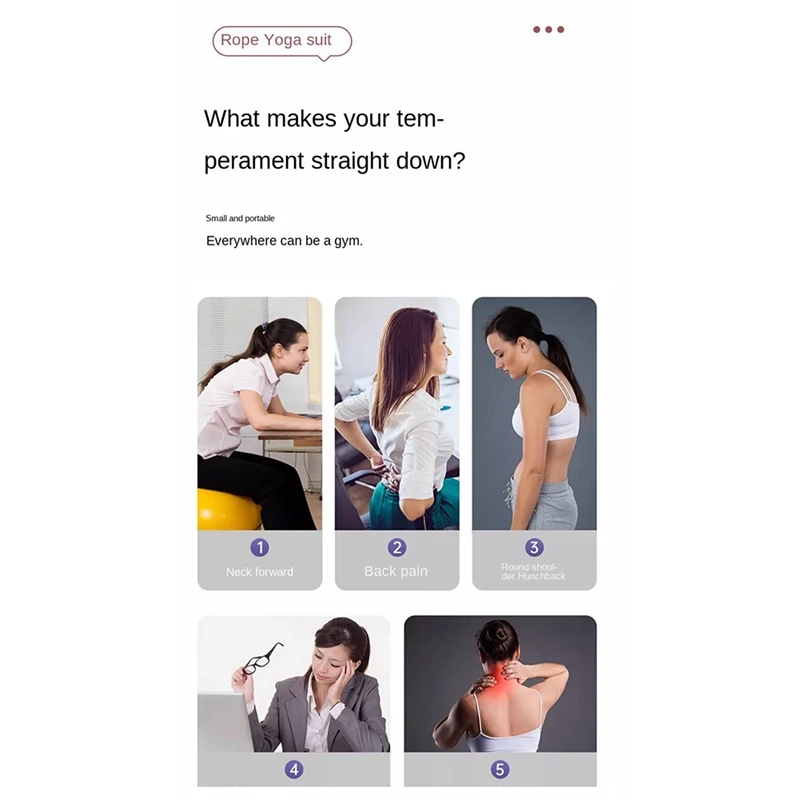 Rope Yoga suit

What makes your temperament straight down?

Small and portable

Everywhere can be a gym.

1
Neck forward

2
Back pain

3
Round shoulder Hunchback

4

5