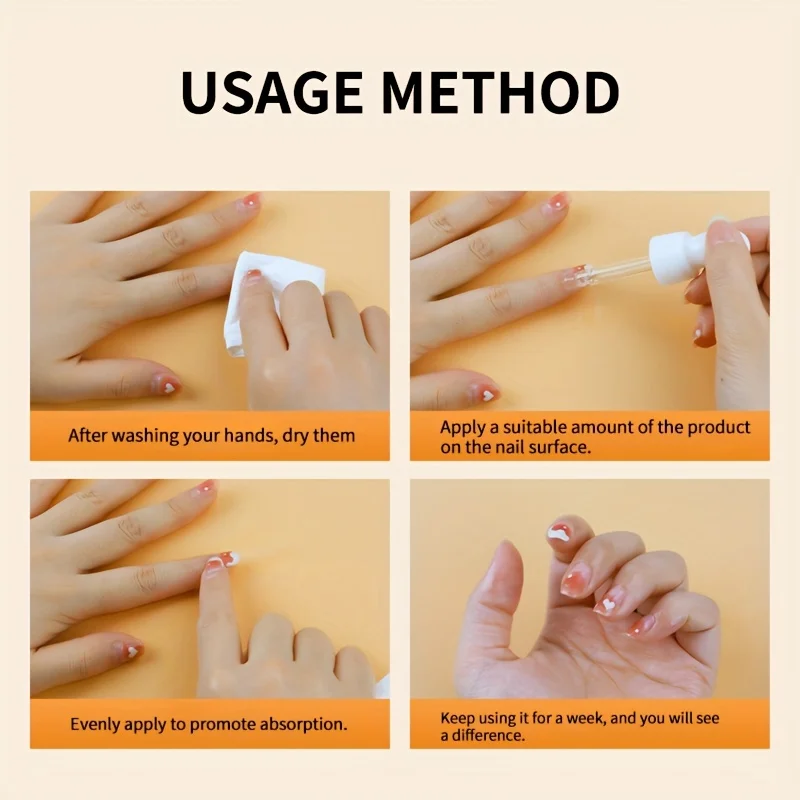 USAGE METHOD

After washing your hands, dry them

Apply a suitable amount of the product on the nail surface.

Evenly apply to promote absorption.

Keep using it for a week, and you will see a difference.