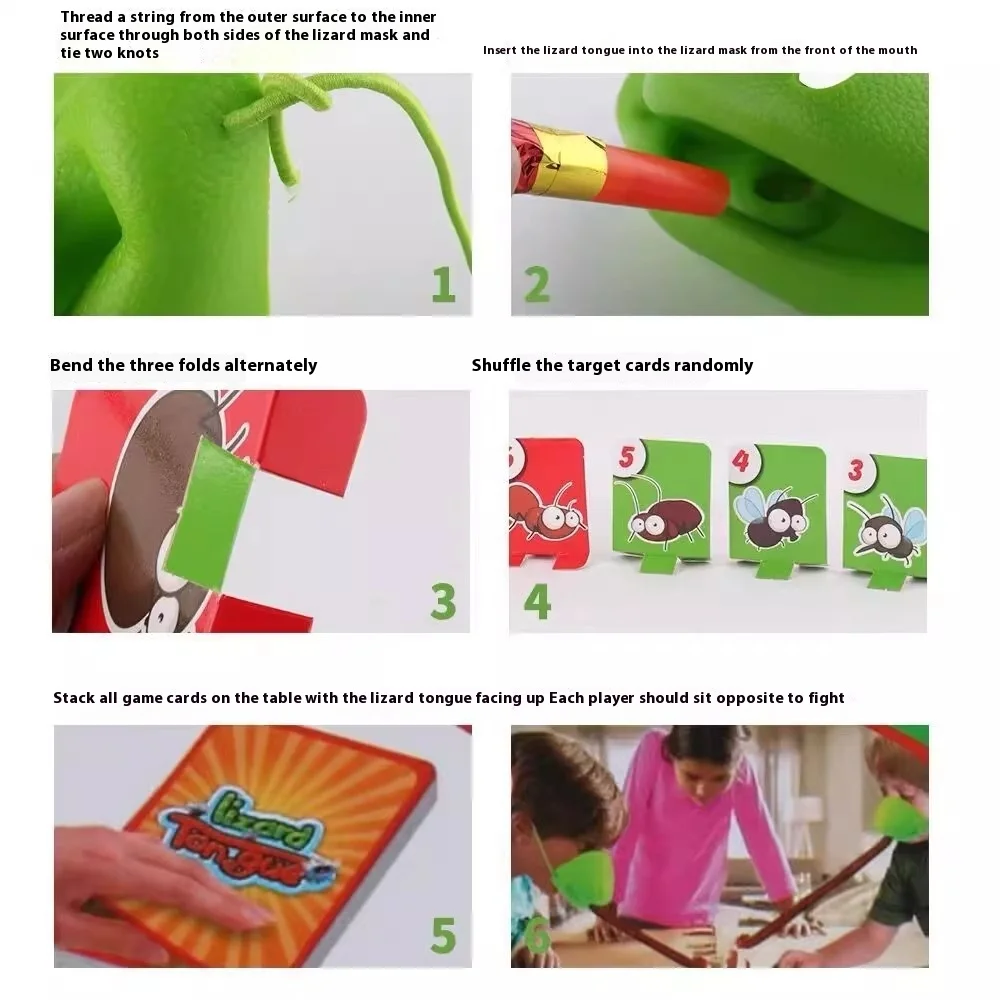 Thread a string from the outer surface to the inner surface through both sides of the lizard mask and tie two knots

Insert the lizard tongue into the lizard mask from the front of the mouth

1

2

Bend the three folds alternately

Shuffle the target cards randomly

3

5

4

3

4

Stack all game cards on the table with the lizard tongue facing up Each player should sit opposite to fight

lizard Tongue

5

6