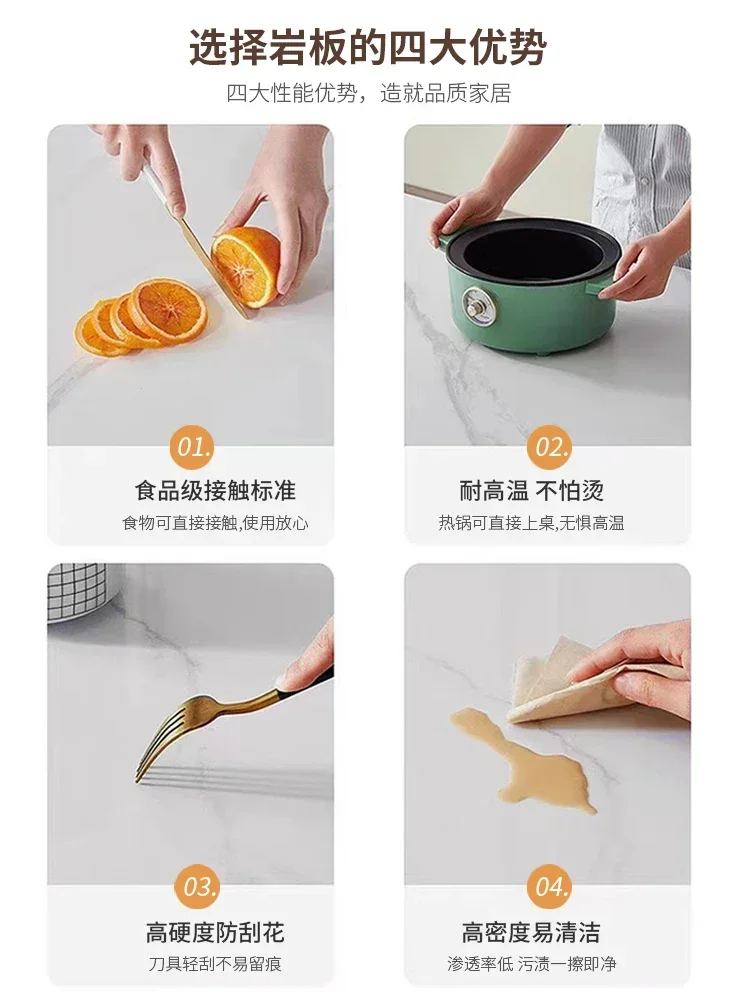 选择岩板的四大优势

四大性能优势，造就品质家居

01.

食品级接触标准

食物可直接接触,使用放心

02.

耐高温 不怕烫

热锅可直接上桌,无惧高温

03.

高硬度防刮花

刀具轻刮不易留痕

04.

高密度易清洁

渗透率低 污渍一擦即净