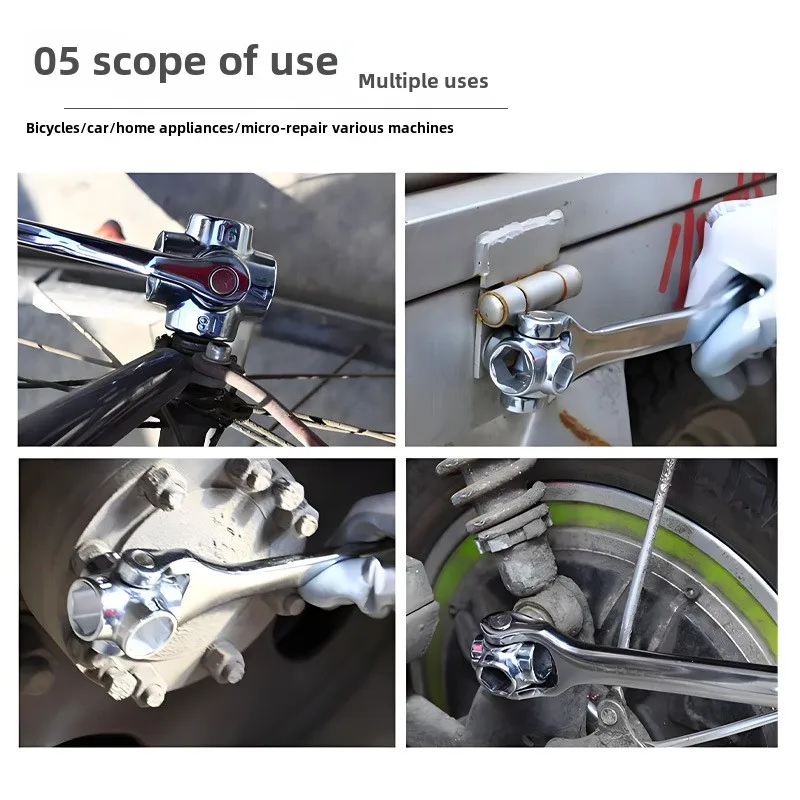 05 scope of use

Multiple uses

Bicycles/car/home appliances/micro-repair various machines