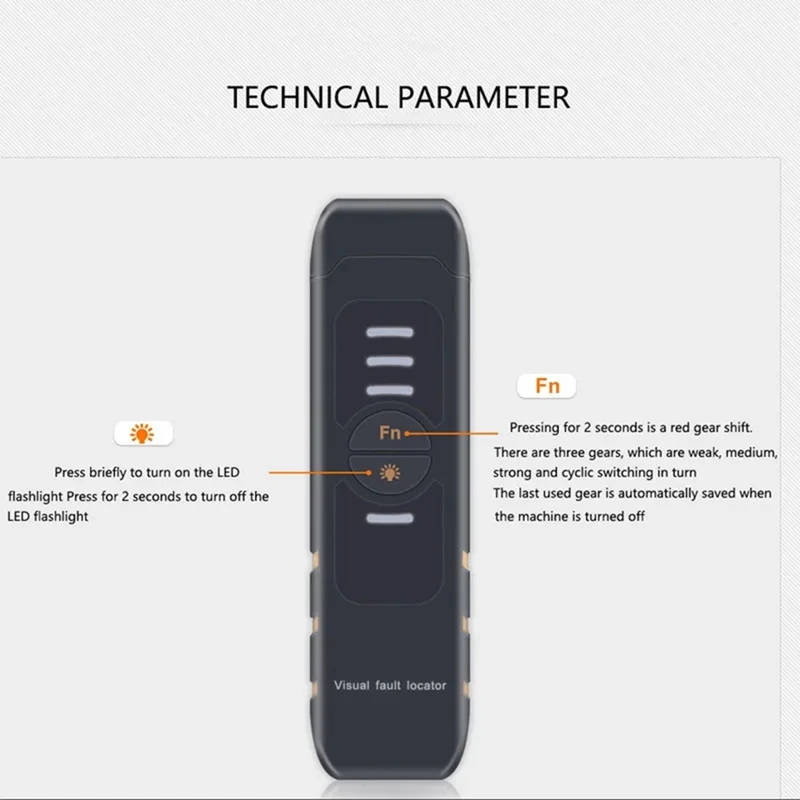 TECHNICAL PARAMETER

Press briefly to turn on the LED flashlight Press for 2 seconds to turn off the LED flashlight

Fn

Fn

Pressing for 2 seconds is a red gear shift.
There are three gears, which are weak, medium, strong and cyclic switching in turn
The last used gear is automatically saved when the machine is turned off

Visual fault locator