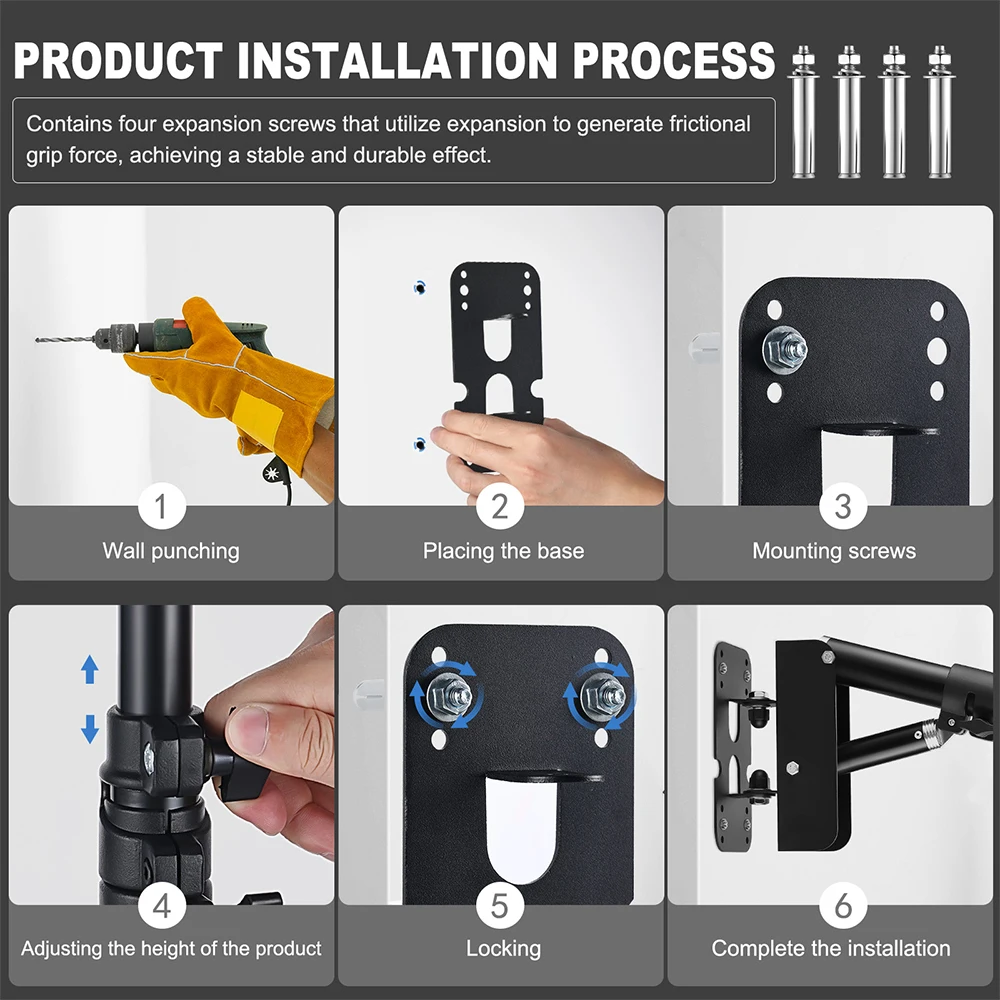 PRODUCT INSTALLATION PROCESS

Contains four expansion screws that utilize expansion to generate frictional grip force, achieving a stable and durable effect.

1
Wall punching

2
Placing the base

3
Mounting screws

4
Adjusting the height of the product

5
Locking

6
Complete the installation