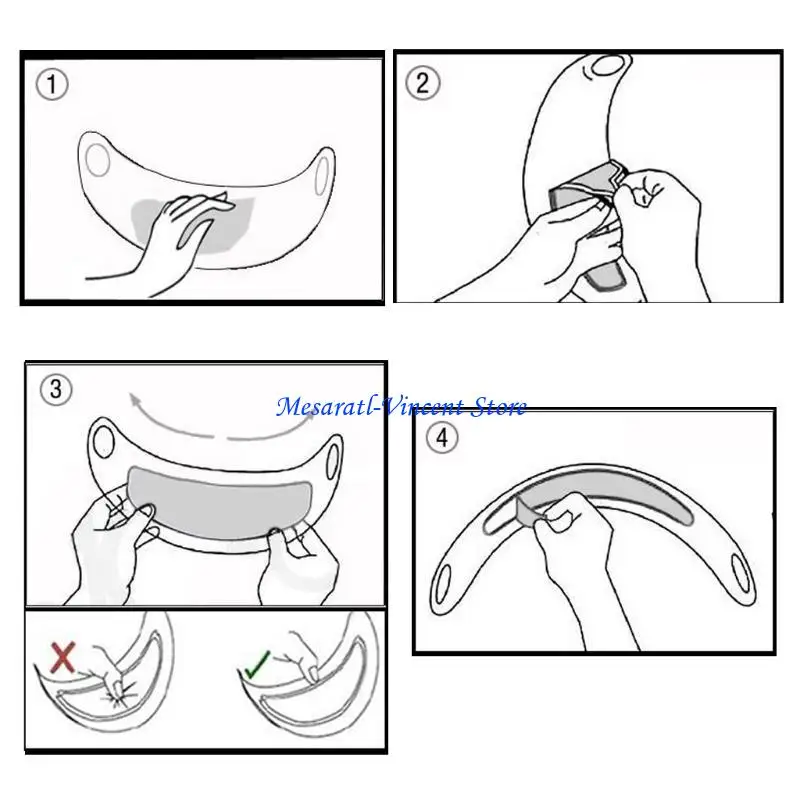 ①

②

③

Mesaratl-Vincent Store

④