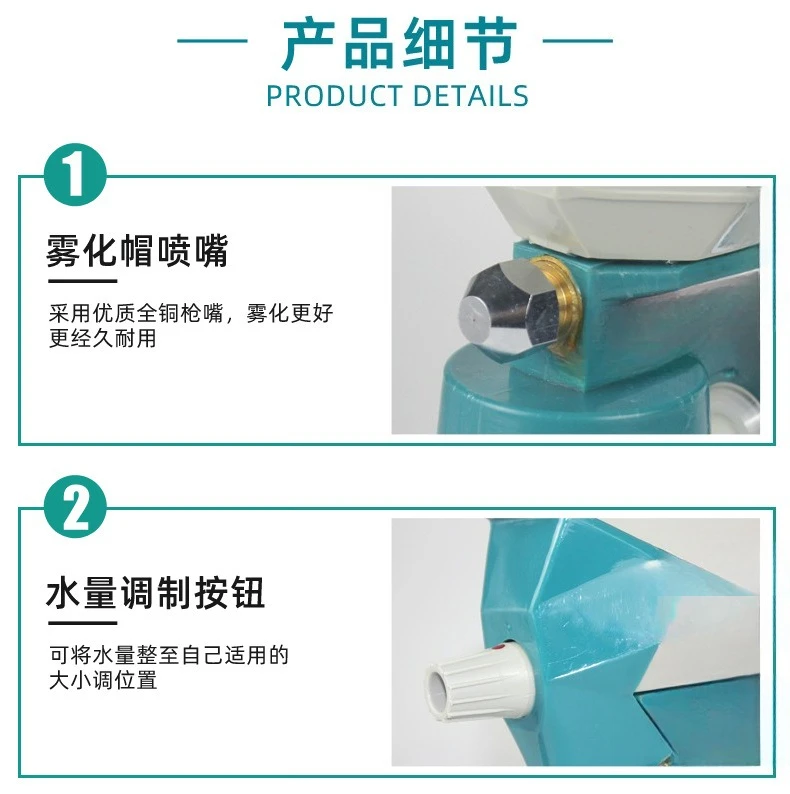 产品细节
PRODUCT DETAILS

1
雾化帽喷嘴
采用优质全铜枪嘴，雾化更好更经久耐用

2
水量调制按钮
可将水量整至自己适用的大小调位置