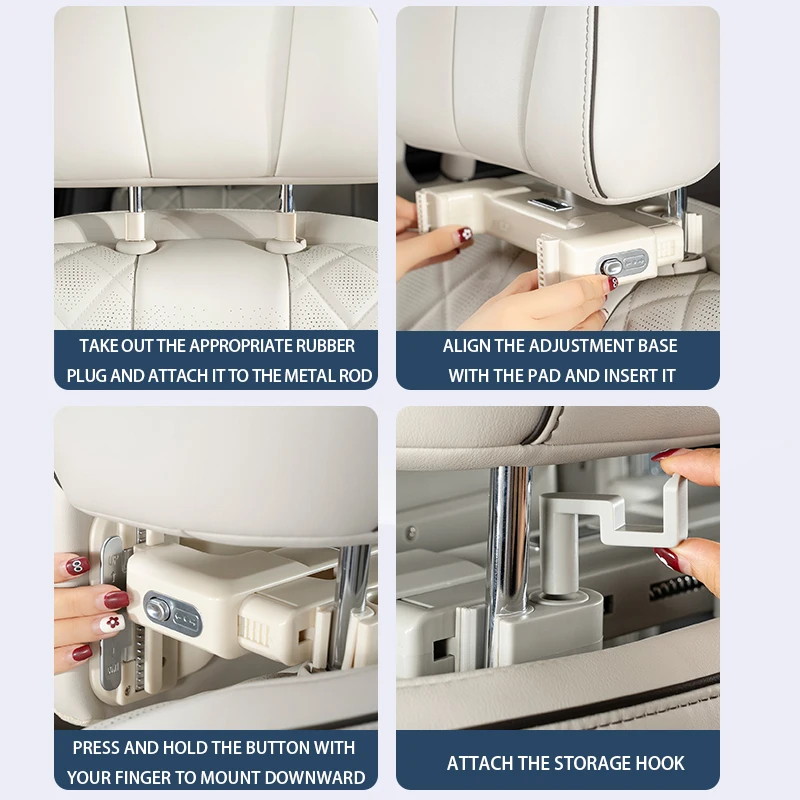 TAKE OUT THE APPROPRIATE RUBBER PLUG AND ATTACH IT TO THE METAL ROD

ALIGN THE ADJUSTMENT BASE WITH THE PAD AND INSERT IT

PRESS AND HOLD THE BUTTON WITH YOUR FINGER TO MOUNT DOWNWARD

ATTACH THE STORAGE HOOK