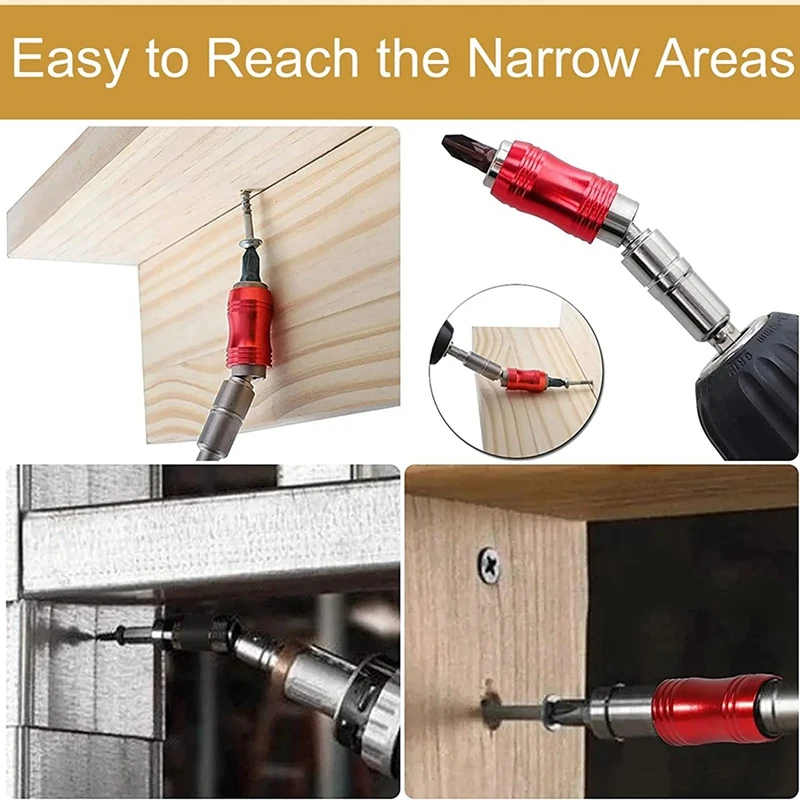 Easy to Reach the Narrow Areas