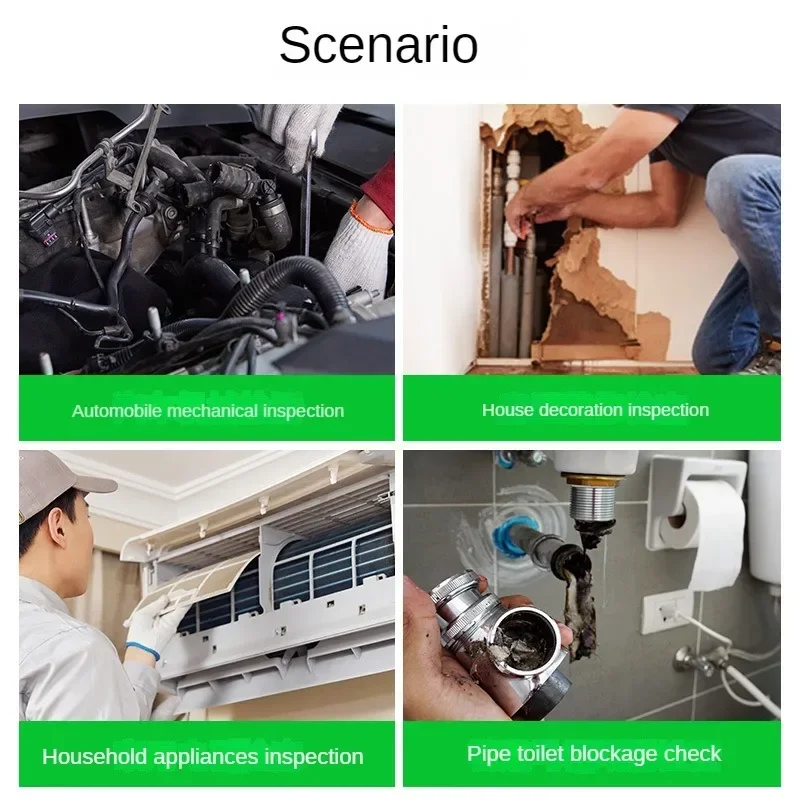 Scenario

Automobile mechanical inspection

House decoration inspection

Household appliances inspection

Pipe toilet blockage check