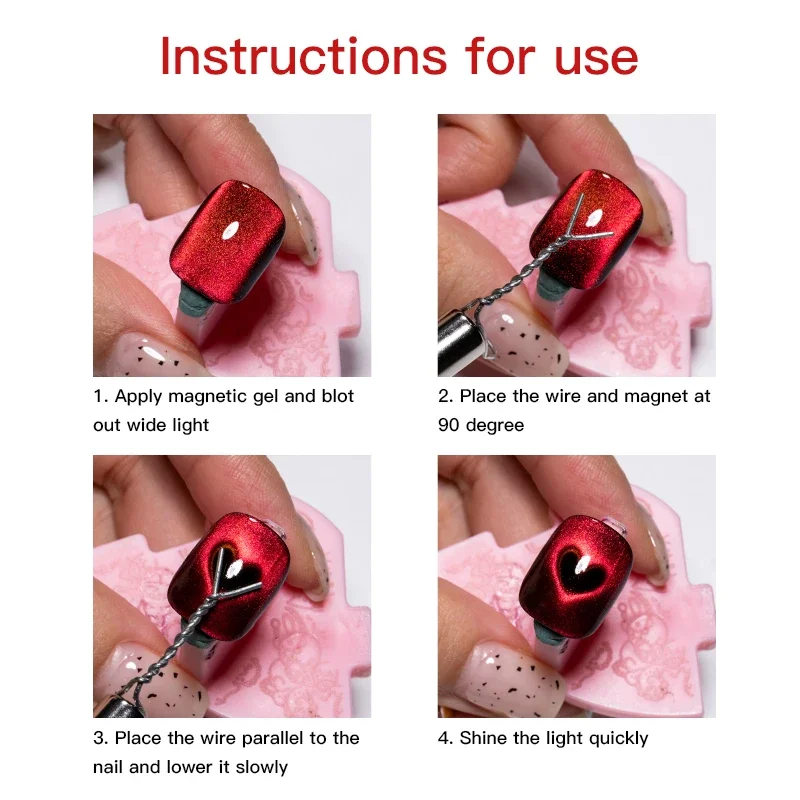 Instructions for use

1. Apply magnetic gel and blot out wide light

2. Place the wire and magnet at 90 degree

3. Place the wire parallel to the nail and lower it slowly

4. Shine the light quickly