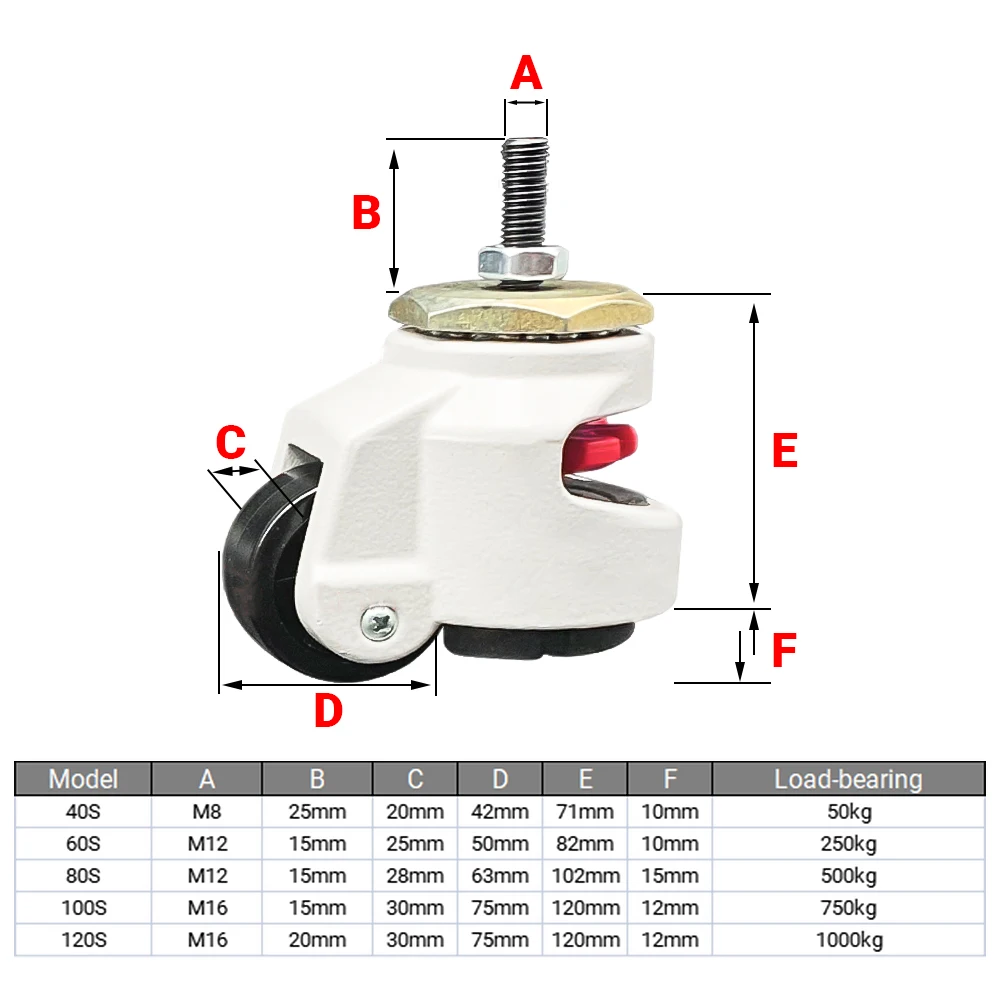 A

B

C

E

F

D

| Model | A | B | C | D | E | F | Load-bearing |
|---|---|---|---|---|---|---|---|
| 40S | M8 | 25mm | 20mm | 42mm | 71mm | 10mm | 50kg |
| 60S | M12 | 15mm | 25mm | 50mm | 82mm | 10mm | 250kg |
| 80S | M12 | 15mm | 28mm | 63mm | 102mm | 15mm | 500kg |
| 100S | M16 | 15mm | 30mm | 75mm | 120mm | 12mm | 750kg |
| 120S | M16 | 20mm | 30mm | 75mm | 120mm | 12mm | 1000kg |