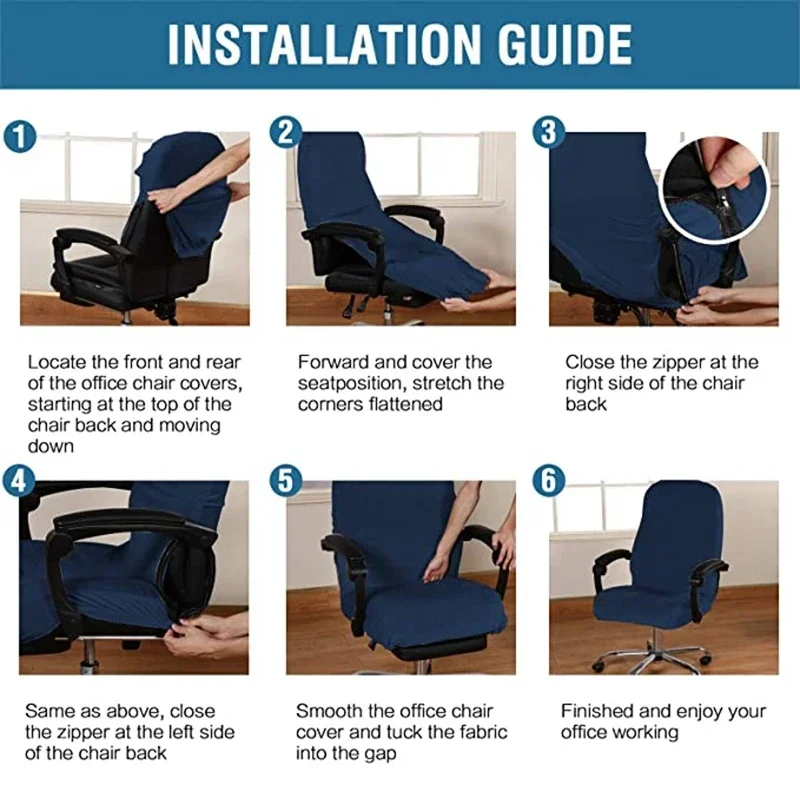 INSTALLATION GUIDE

1

Locate the front and rear of the office chair covers, starting at the top of the chair back and moving down

2

Forward and cover the seatposition, stretch the corners flattened

3

Close the zipper at the right side of the chair back

4

Same as above, close the zipper at the left side of the chair back

5

Smooth the office chair cover and tuck the fabric into the gap

6

Finished and enjoy your office working