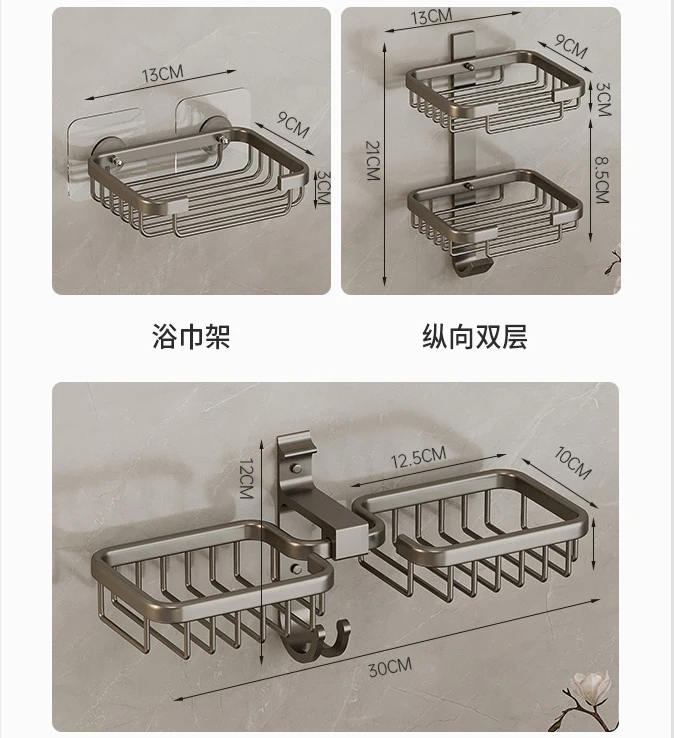 13CM
9CM
3CM

13CM
9CM
3CM
21CM
8.5CM

浴巾架

纵向双层

12CM
12.5CM
10CM
30CM