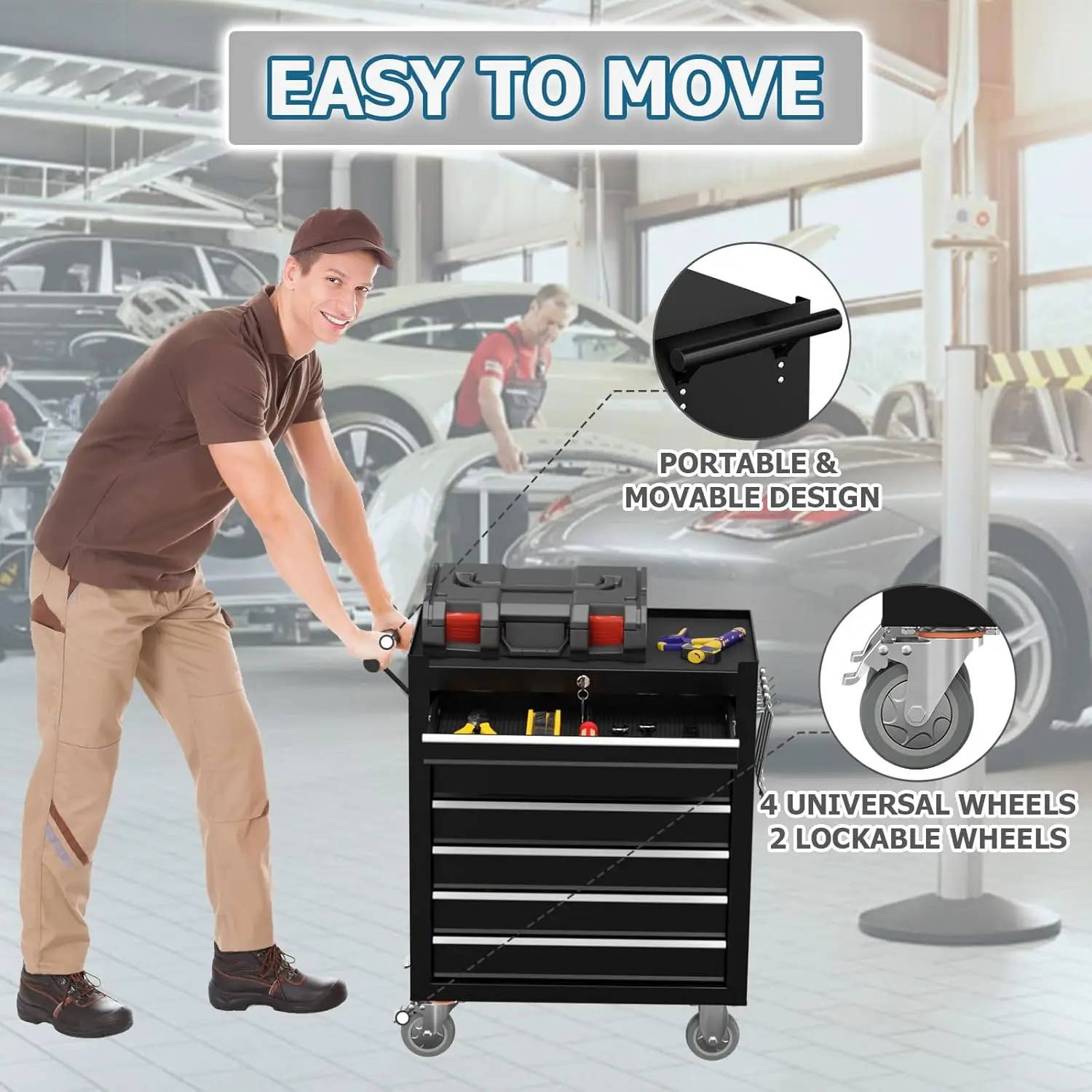 EASY TO MOVE

PORTABLE & MOVABLE DESIGN

4 UNIVERSAL WHEELS
2 LOCKABLE WHEELS