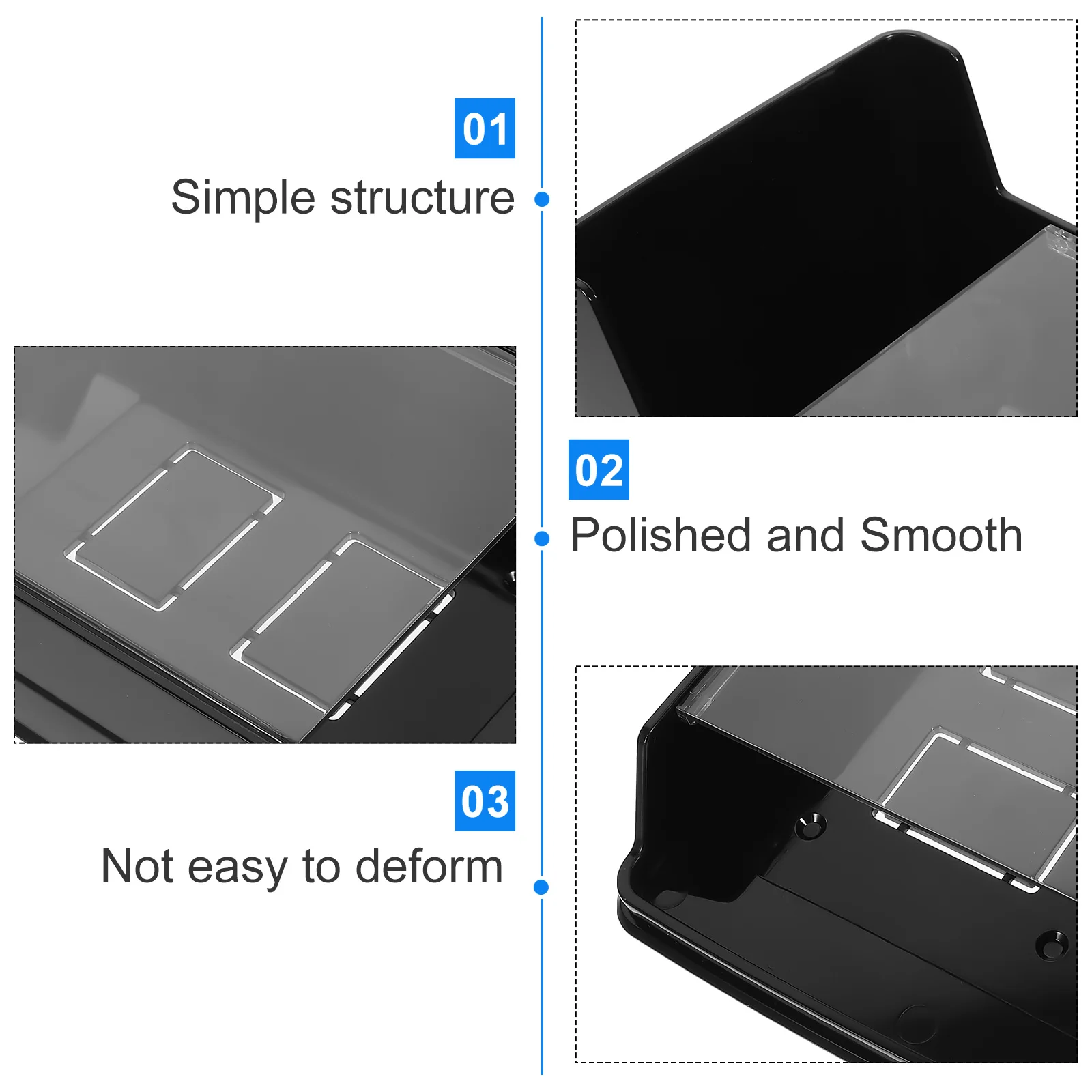 01
Simple structure

02
Polished and Smooth

03
Not easy to deform