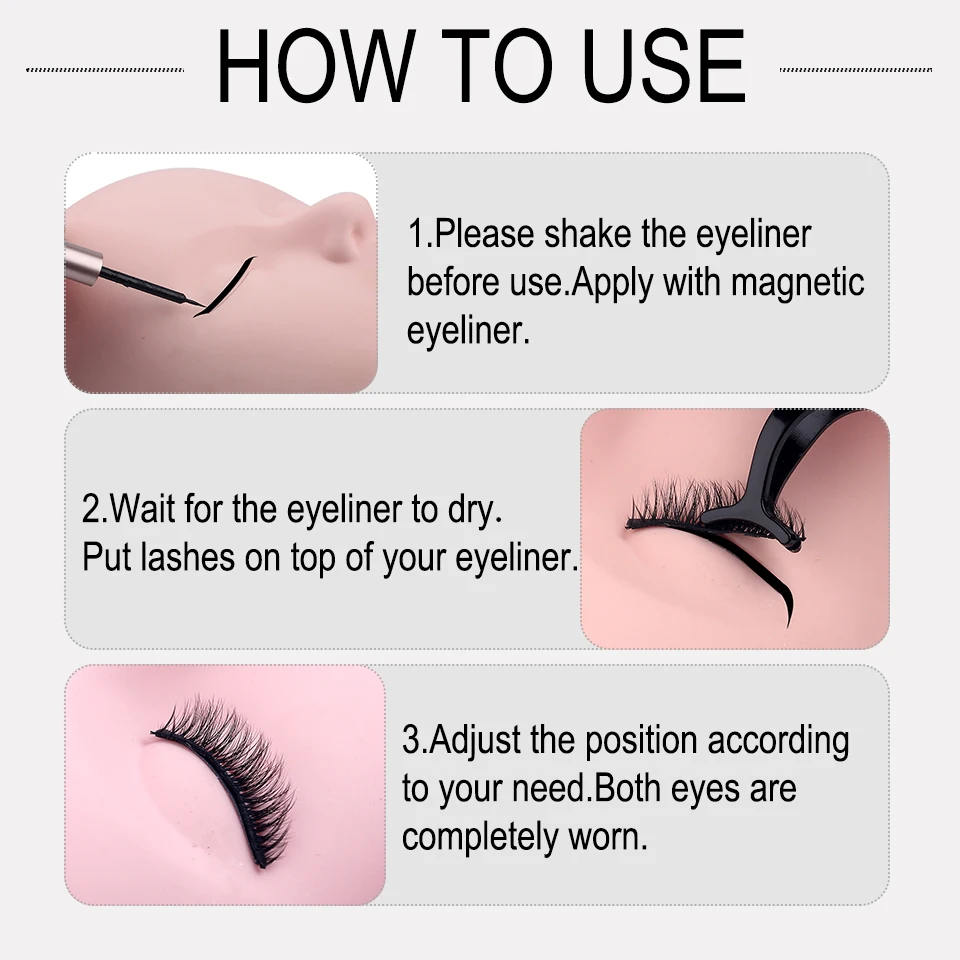 HOW TO USE

1.Please shake the eyeliner before use.Apply with magnetic eyeliner.

2.Wait for the eyeliner to dry. Put lashes on top of your eyeliner.

3.Adjust the position according to your need.Both eyes are completely worn.