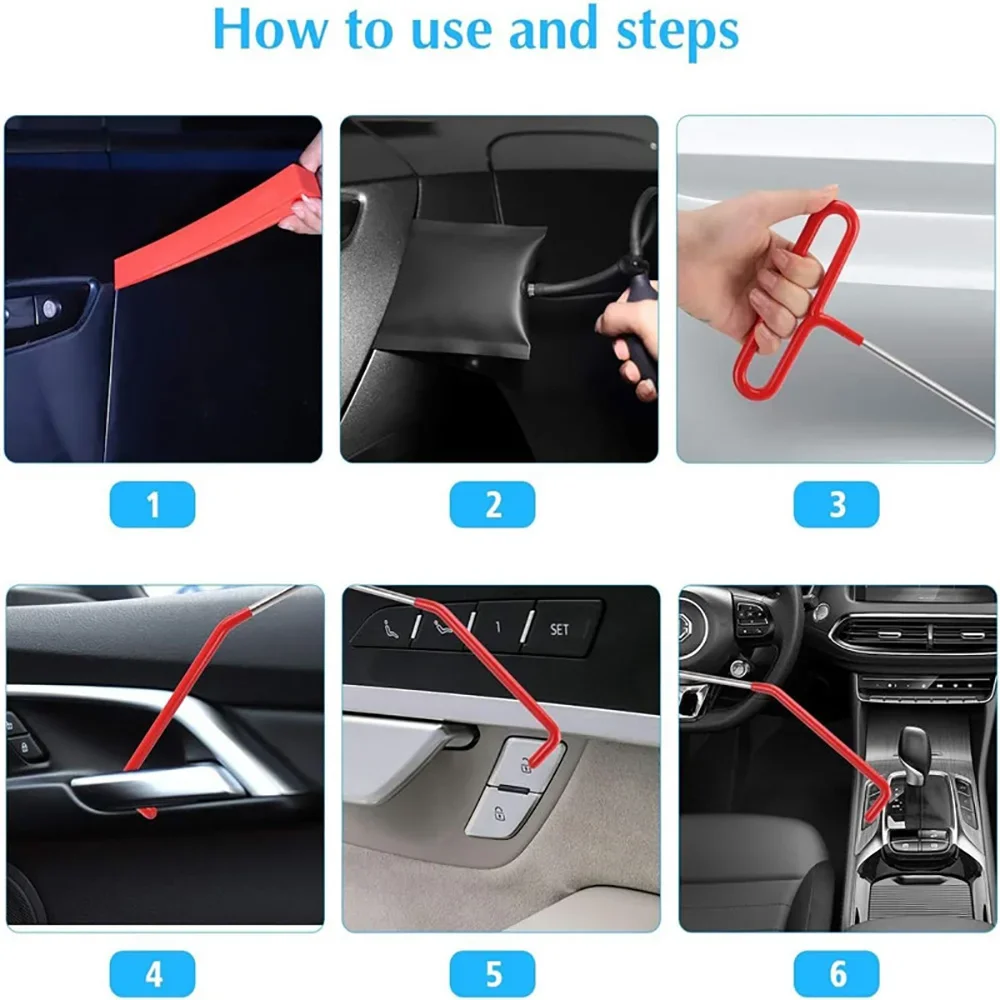 How to use and steps

1

2

3

1 SET

4

5

6