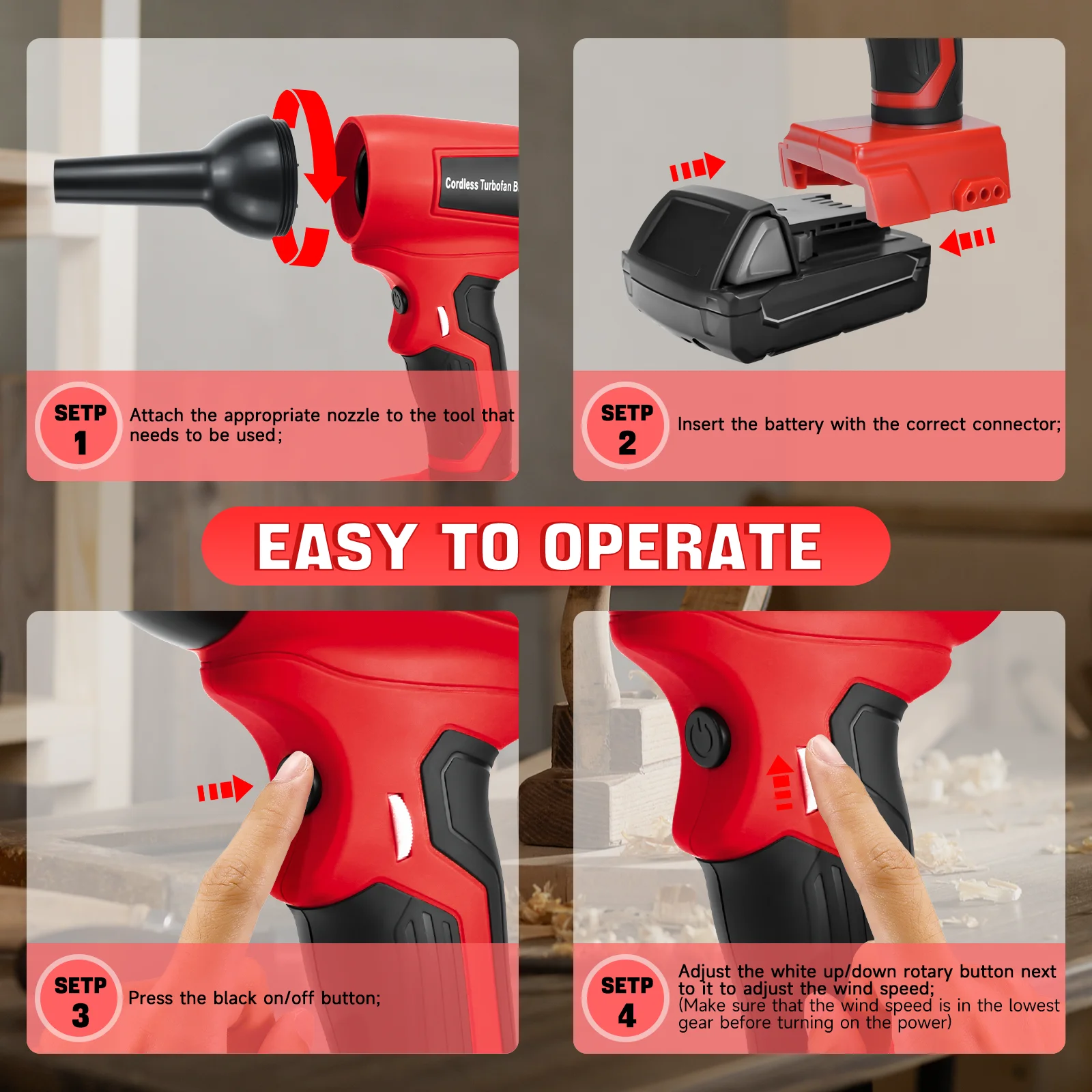 Cordless Turbofan B

SETP 1
Attach the appropriate nozzle to the tool that needs to be used;

SETP 2
Insert the battery with the correct connector;

EASY TO OPERATE

SETP 3
Press the black on/off button;

SETP 4
Adjust the white up/down rotary button next to it to adjust the wind speed;
(Make sure that the wind speed is in the lowest gear before turning on the power)